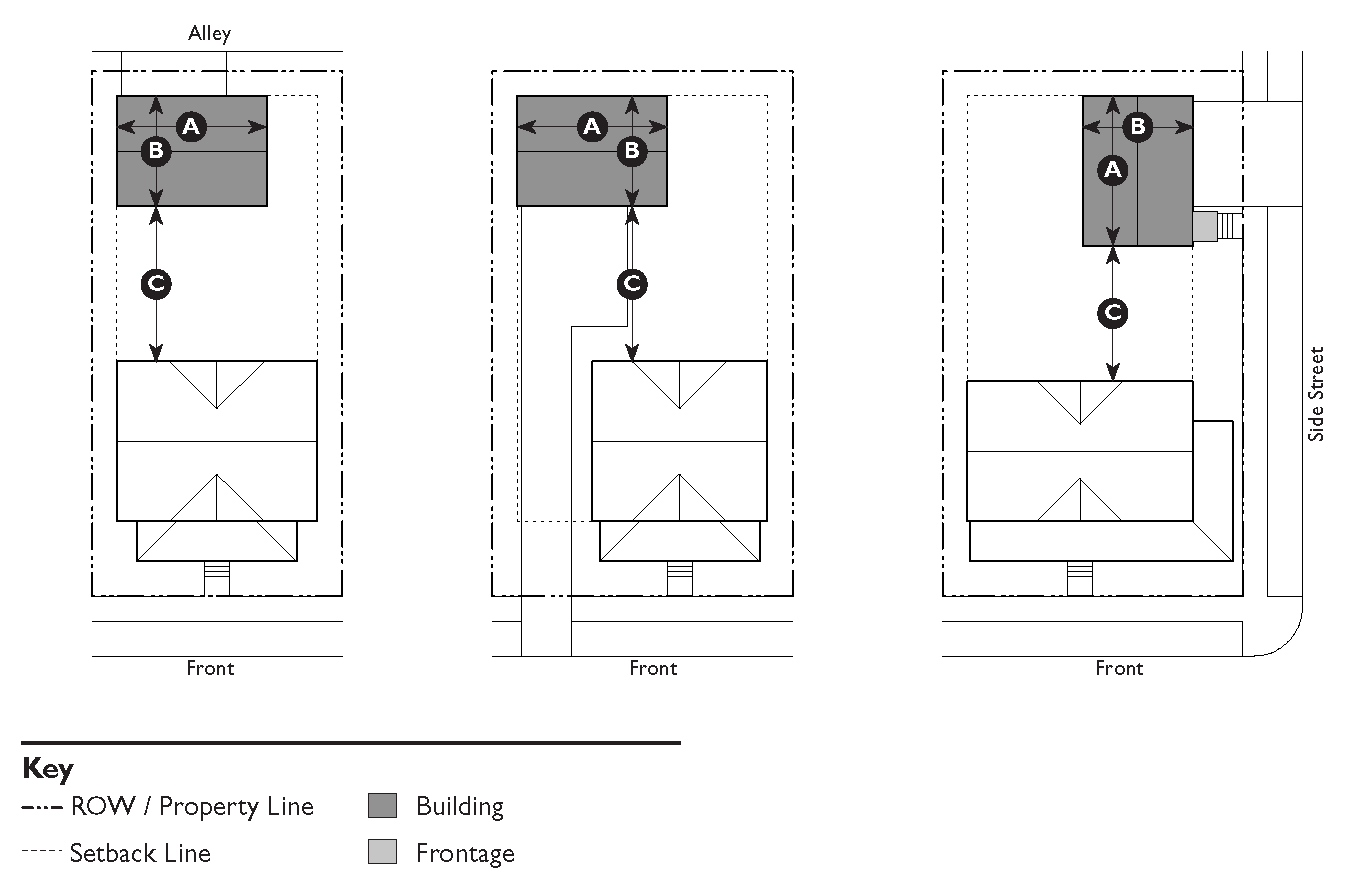 Alley

A
B
C
Front

A
B
C
Front

B
A
C
Side Street
Front

Key
ROW / Property Line
Setback Line
Building
Frontage