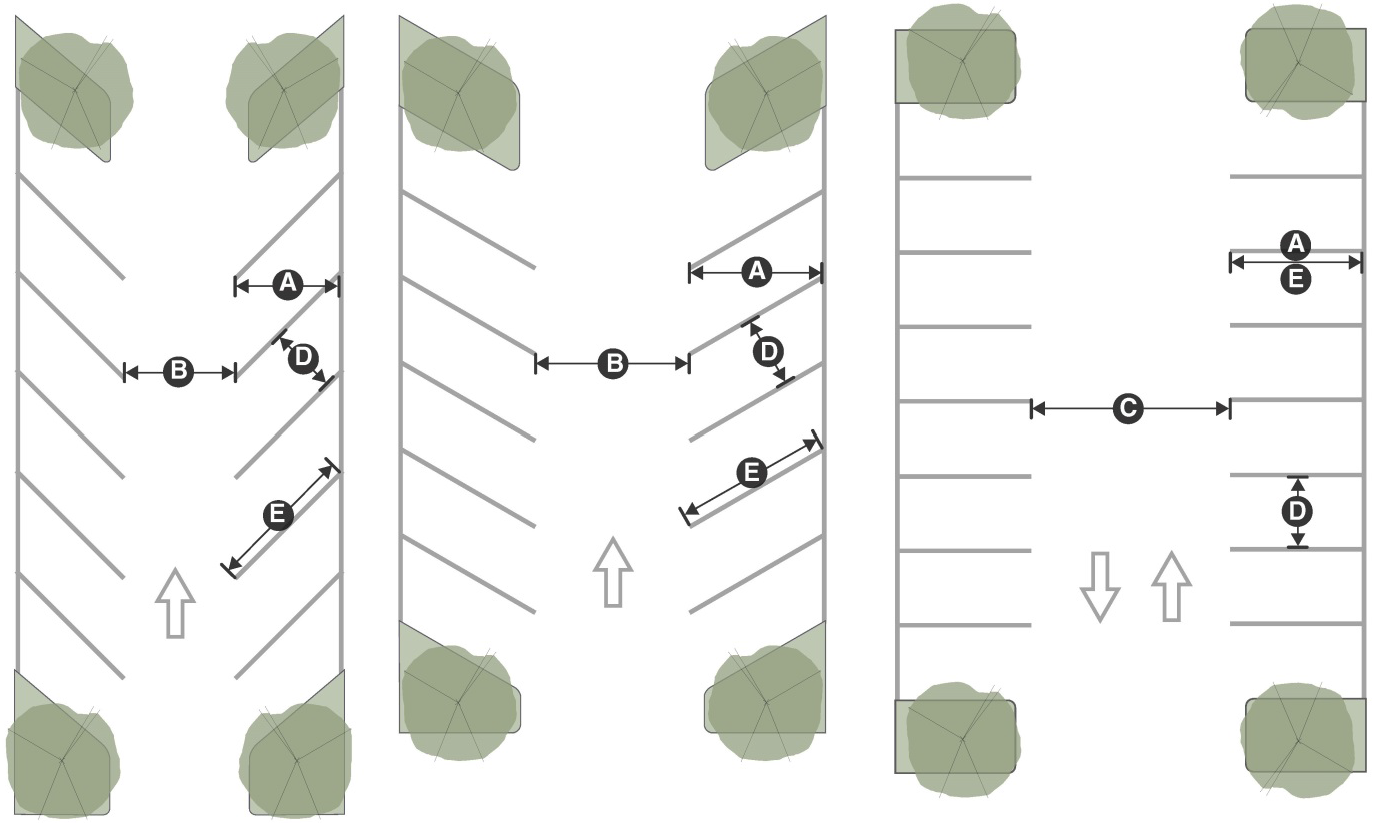 A
B
D
E
A
B
D
E
A
E
C
D