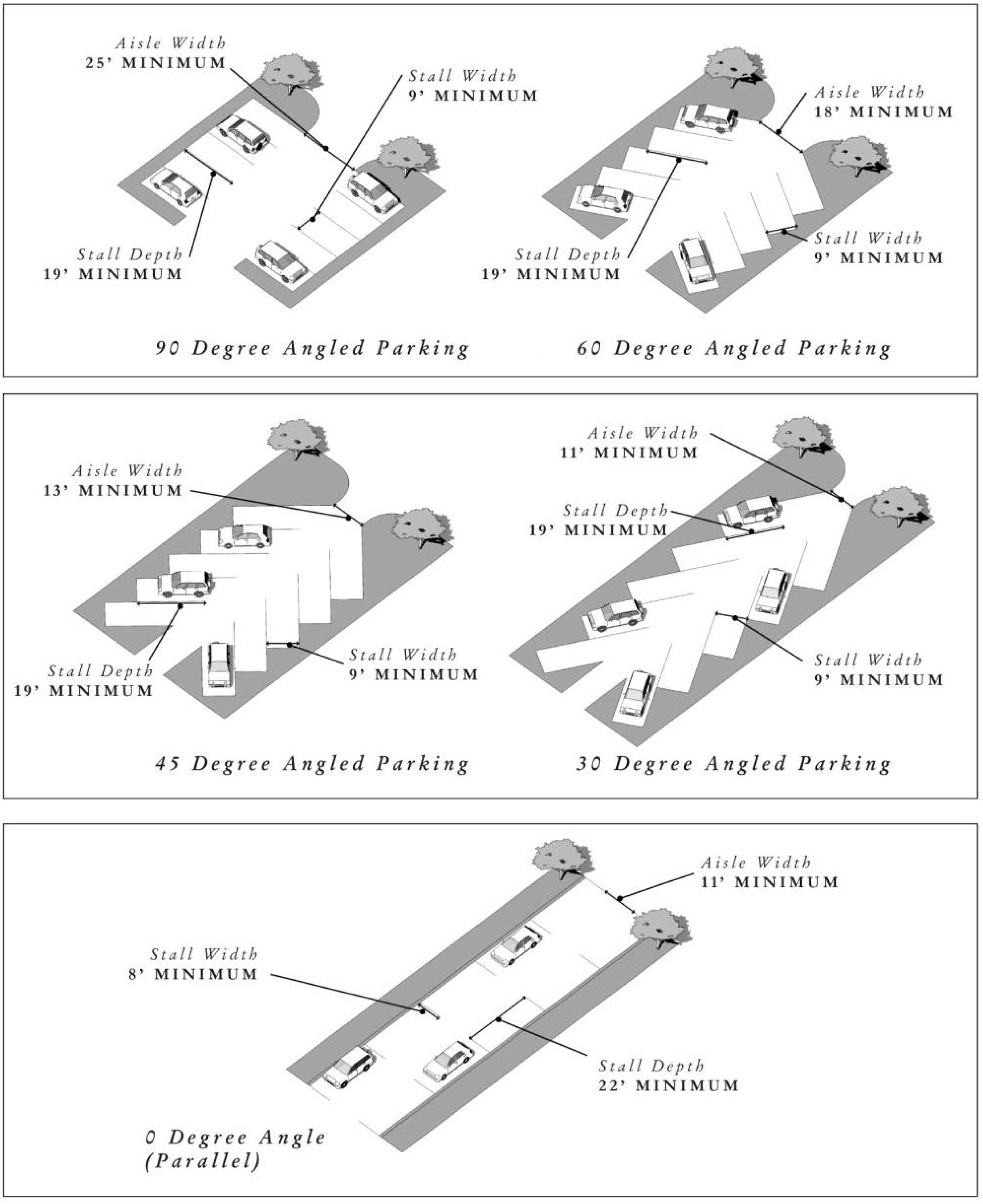 Aisle Width
25' MINIMUM

Stall Width
9' MINIMUM

Stall Depth
19' MINIMUM

90 Degree Angled Parking

Aisle Width
18' MINIMUM

Stall Depth
19' MINIMUM

Stall Width
9' MINIMUM

60 Degree Angled Parking

Aisle Width
13' MINIMUM

Stall Depth
19' MINIMUM

Stall Width
9' MINIMUM

45 Degree Angled Parking

Aisle Width
11' MINIMUM

Stall Depth
19' MINIMUM

Stall Width
9' MINIMUM

30 Degree Angled Parking

Aisle Width
11' MINIMUM

Stall Width
8' MINIMUM

Stall Depth
22' MINIMUM

0 Degree Angle
(Parallel)