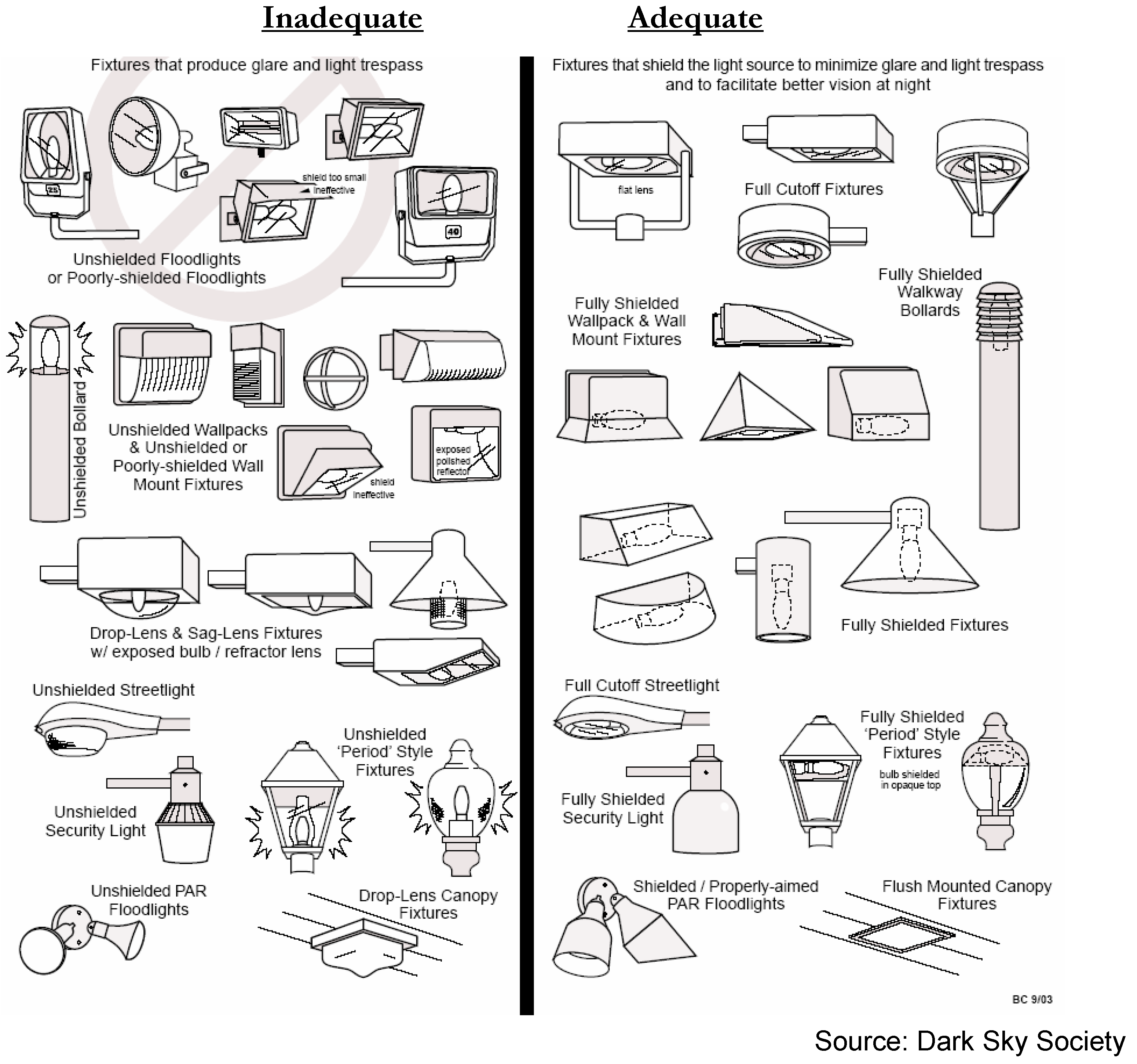 Inadequate

Fixtures that produce glare and light trespass

25

shield too small ineffective

40

Unshielded Floodlights or Poorly-shielded Floodlights

Unshielded Bollard

Unshielded Wallpacks & Unshielded or Poorly-shielded Wall Mount Fixtures

shield ineffective

exposed polished reflector

Drop-Lens & Sag-Lens Fixtures w/ exposed bulb / refractor lens

Unshielded Streetlight

Unshielded Security Light

Unshielded 'Period' Style Fixtures

Unshielded PAR Floodlights

Drop-Lens Canopy Fixtures

Adequate

Fixtures that shield the light source to minimize glare and light trespass and to facilitate better vision at night

flat lens

Full Cutoff Fixtures

Fully Shielded Wallpack & Wall Mount Fixtures

Fully Shielded Walkway Bollards

Fully Shielded Fixtures

Full Cutoff Streetlight

Fully Shielded Security Light

Fully Shielded 'Period' Style Fixtures

bulb shielded in opaque top

Shielded / Properly-aimed PAR Floodlights

Flush Mounted Canopy Fixtures

BC 9/03

Source: Dark Sky Society