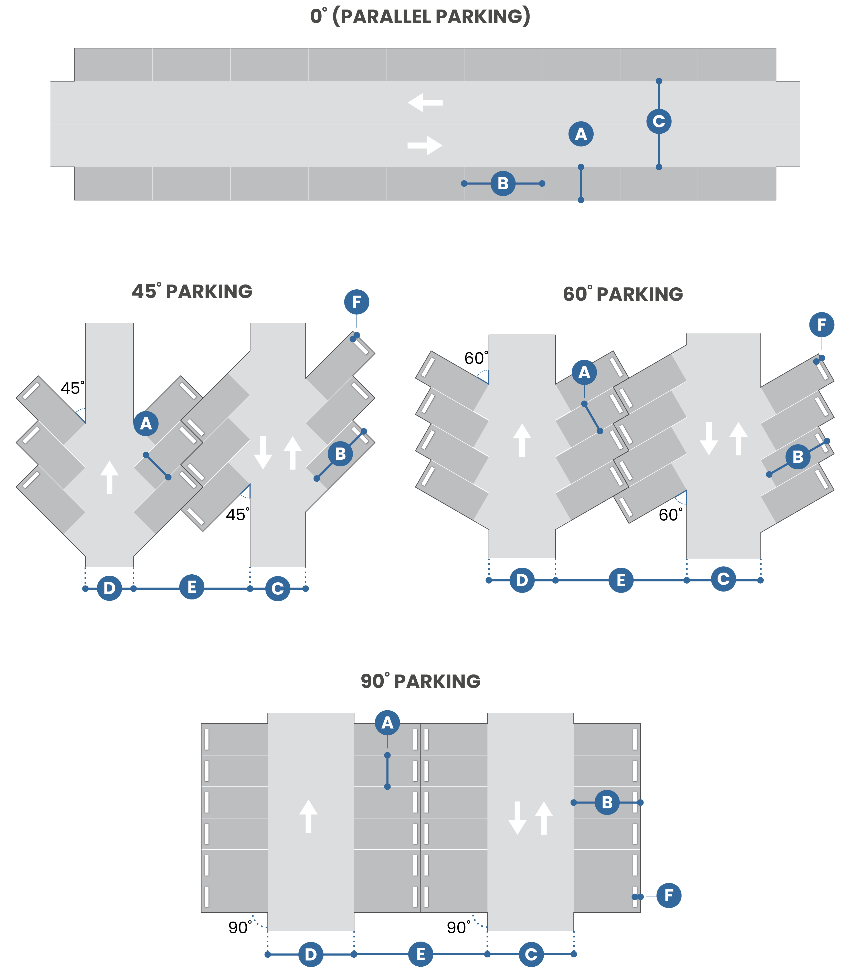 0° (PARALLEL PARKING)

A
C
B

45° PARKING

F
45°
A
B
45°
D
E
C

60° PARKING

F
60°
A
B
60°
D
E
C

90° PARKING

A
B
F
90°
90°
D
E
C