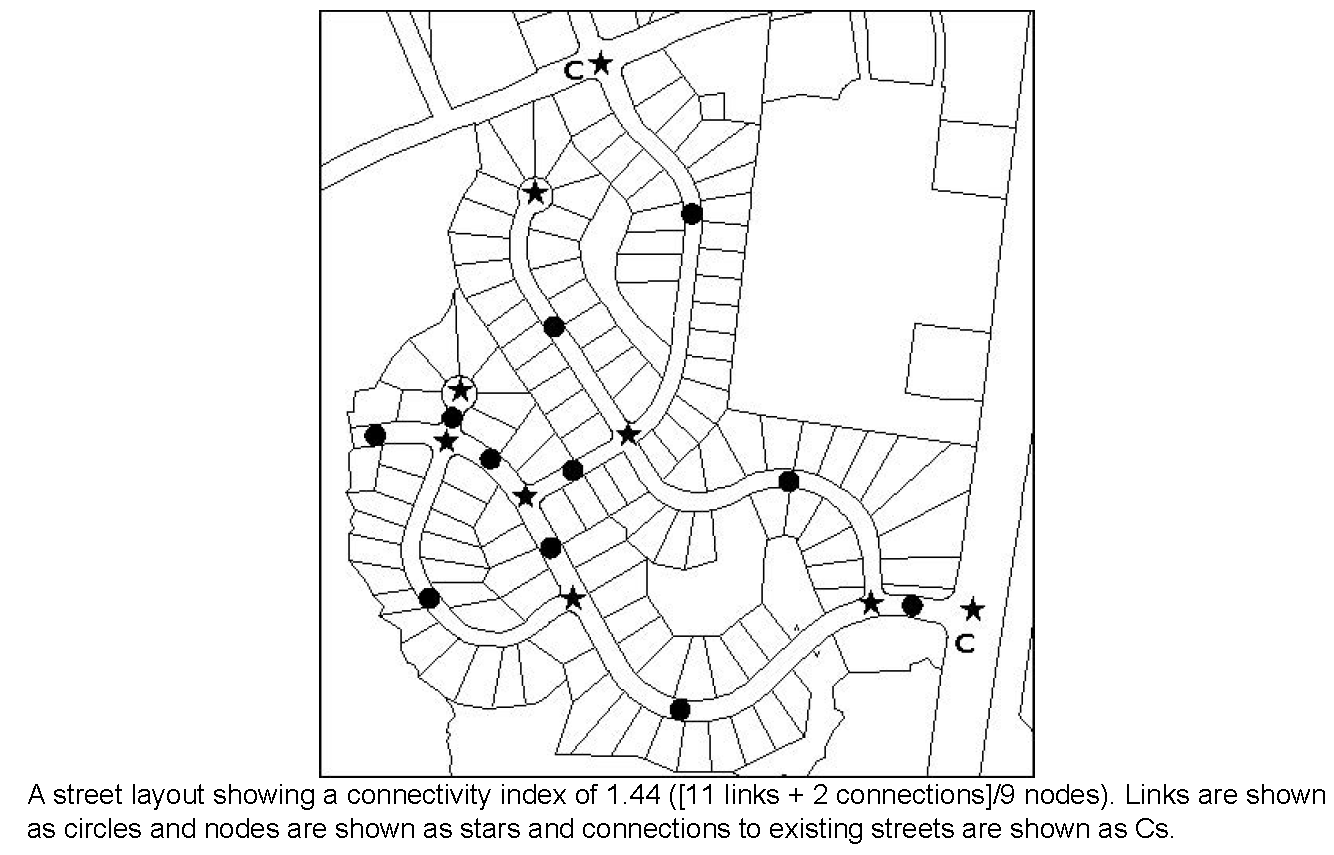 C

C

A street layout showing a connectivity index of 1.44 ([11 links + 2 connections]/9 nodes). Links are shown as circles and nodes are shown as stars and connections to existing streets are shown as Cs.