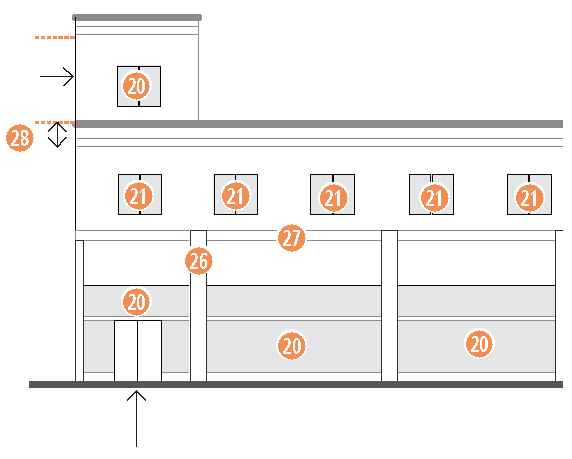 20

28

21 21 21 21 21

27

26

20

20 20