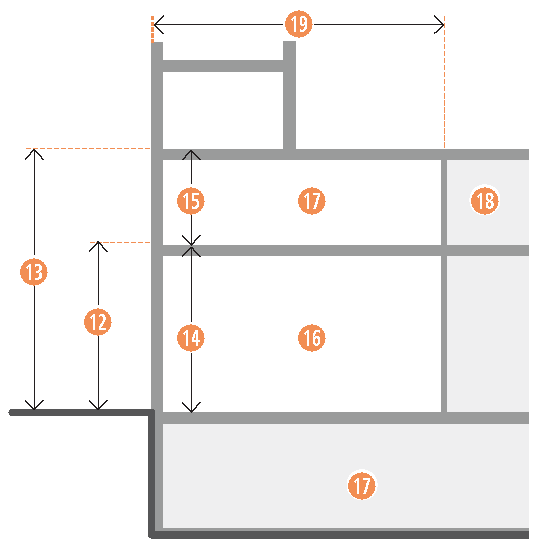 19
15
17
18
13
12
14
16
17