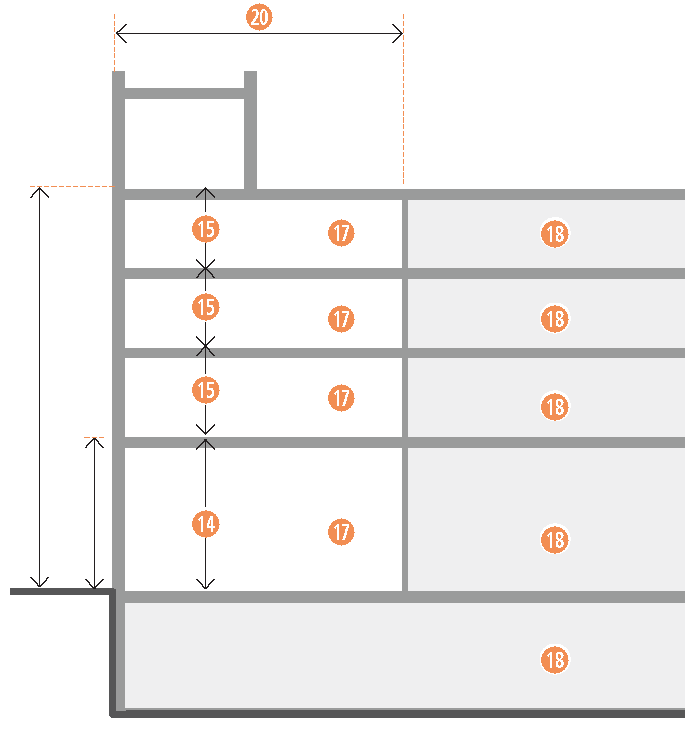 20

15

17

18

15

17

18

15

17

18

14

17

18

18