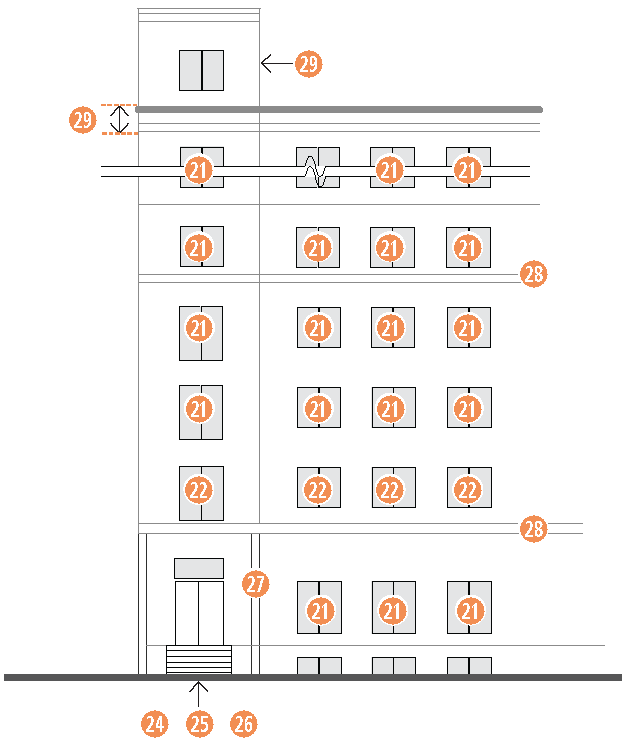 29
29
21
21
21
21
21
21
21
28
21
21
21
21
21
21
21
21
22
22
22
22
28
27
21
21
21
24
25
26