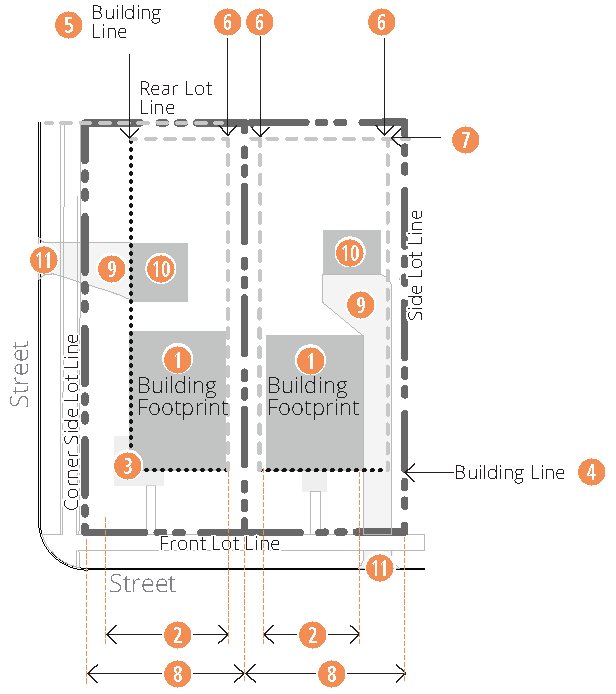 5 Building Line

6 6 6

Rear Lot Line

7

Side Lot Line

11 9 10

10

9

Street

Corner Side Lot Line

1 Building Footprint

1 Building Footprint

3

Building Line 4

Front Lot Line

11

Street

2 2

8 8