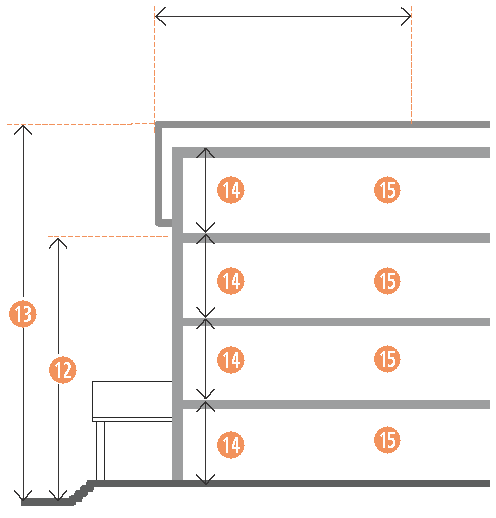 14
15
14
15
13
14
15
12
14
15