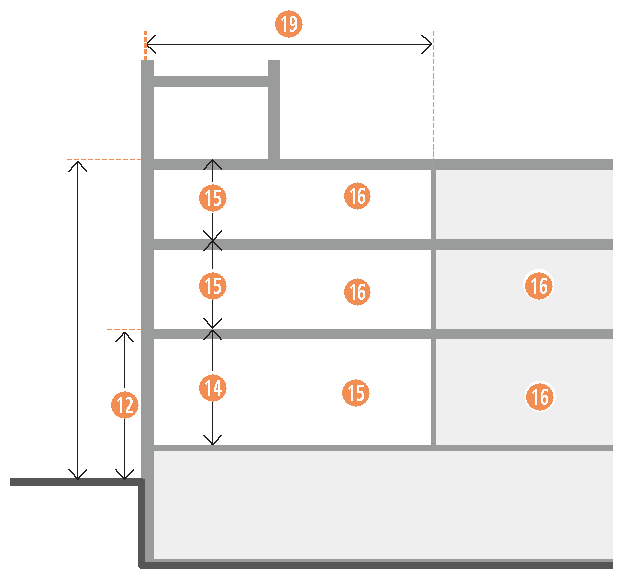 19
15
16
15
16
16
12
14
15
16