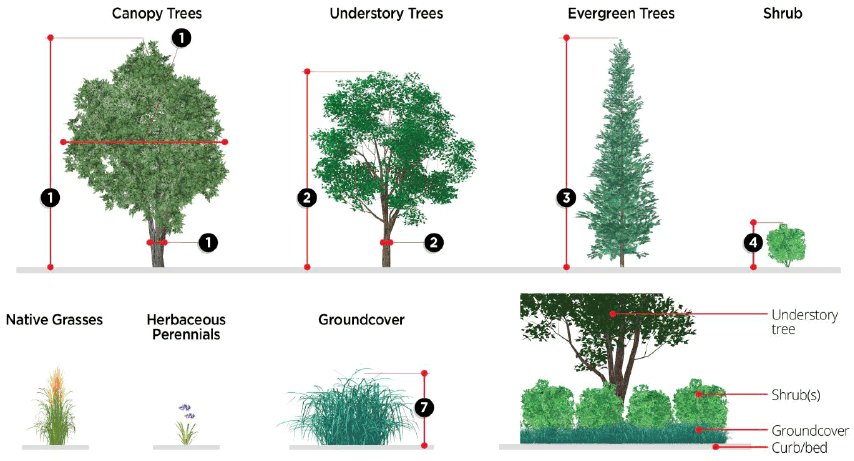 Canopy Trees

Understory Trees

Evergreen Trees

Shrub

1

1

1

2

2

3

4

Native Grasses

Herbaceous Perennials

Groundcover

7

Understory tree

Shrub(s)

Groundcover

Curb/bed