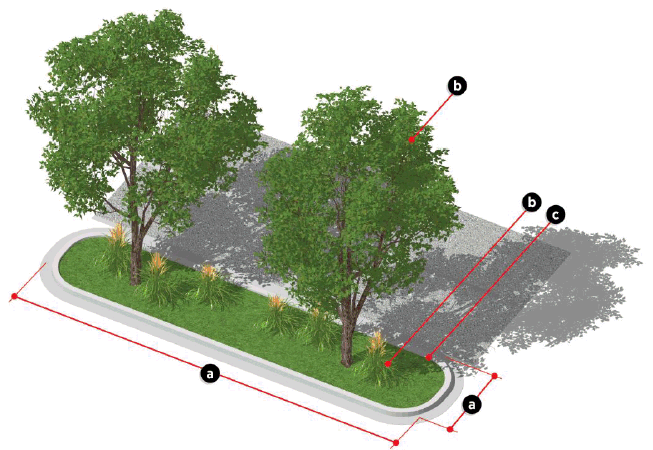 b
b
c
a
a