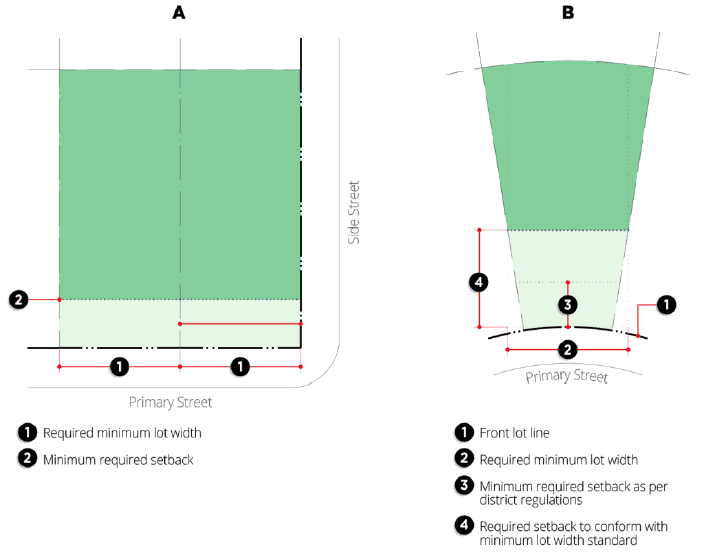 A

Side Street

2

1

1

Primary Street

1 Required minimum lot width

2 Minimum required setback

B

4

3

1

2

Primary Street

1 Front lot line

2 Required minimum lot width

3 Minimum required setback as per district regulations

4 Required setback to conform with minimum lot width standard