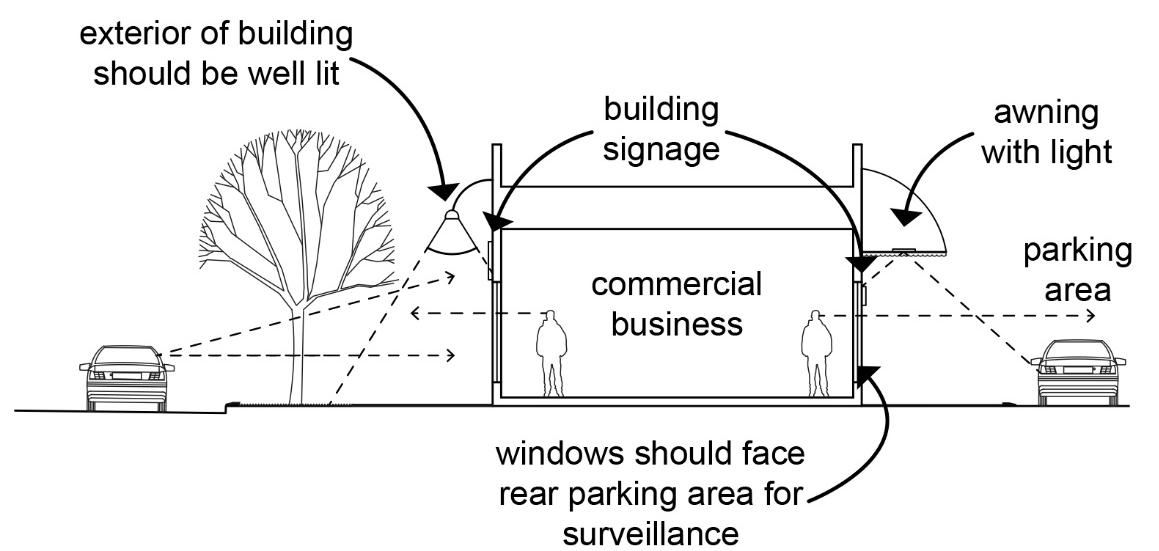 exterior of building should be well lit

building signage

awning with light

parking area

commercial business

windows should face rear parking area for surveillance