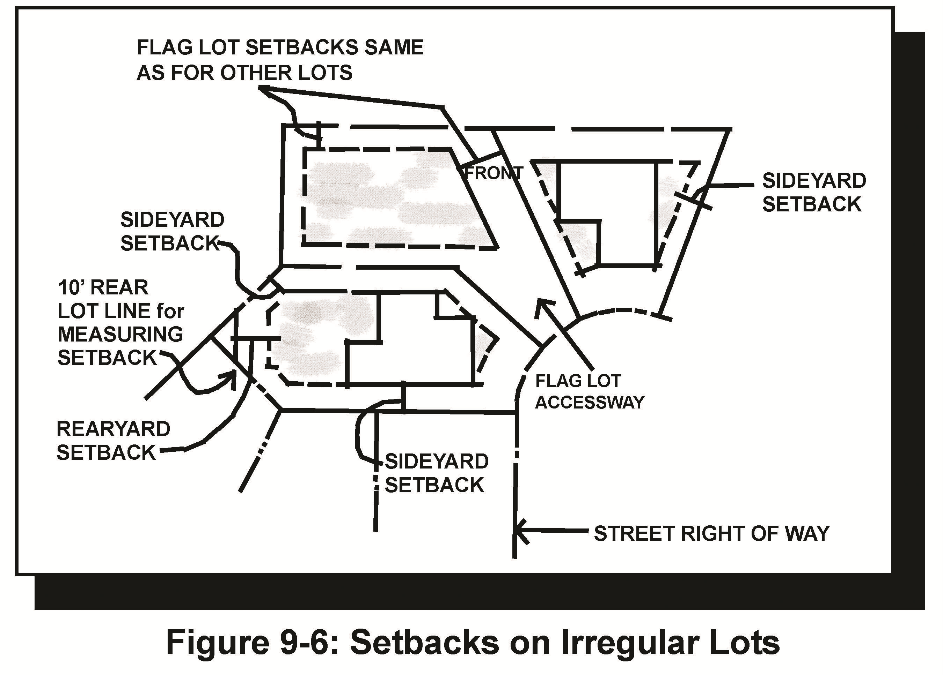 FLAG LOT SETBACKS SAME AS FOR OTHER LOTS

FRONT

SIDEYARD SETBACK

SIDEYARD SETBACK

10' REAR LOT LINE for MEASURING SETBACK

FLAG LOT ACCESSWAY

REARYARD SETBACK

SIDEYARD SETBACK

STREET RIGHT OF WAY

Figure 9-6: Setbacks on Irregular Lots