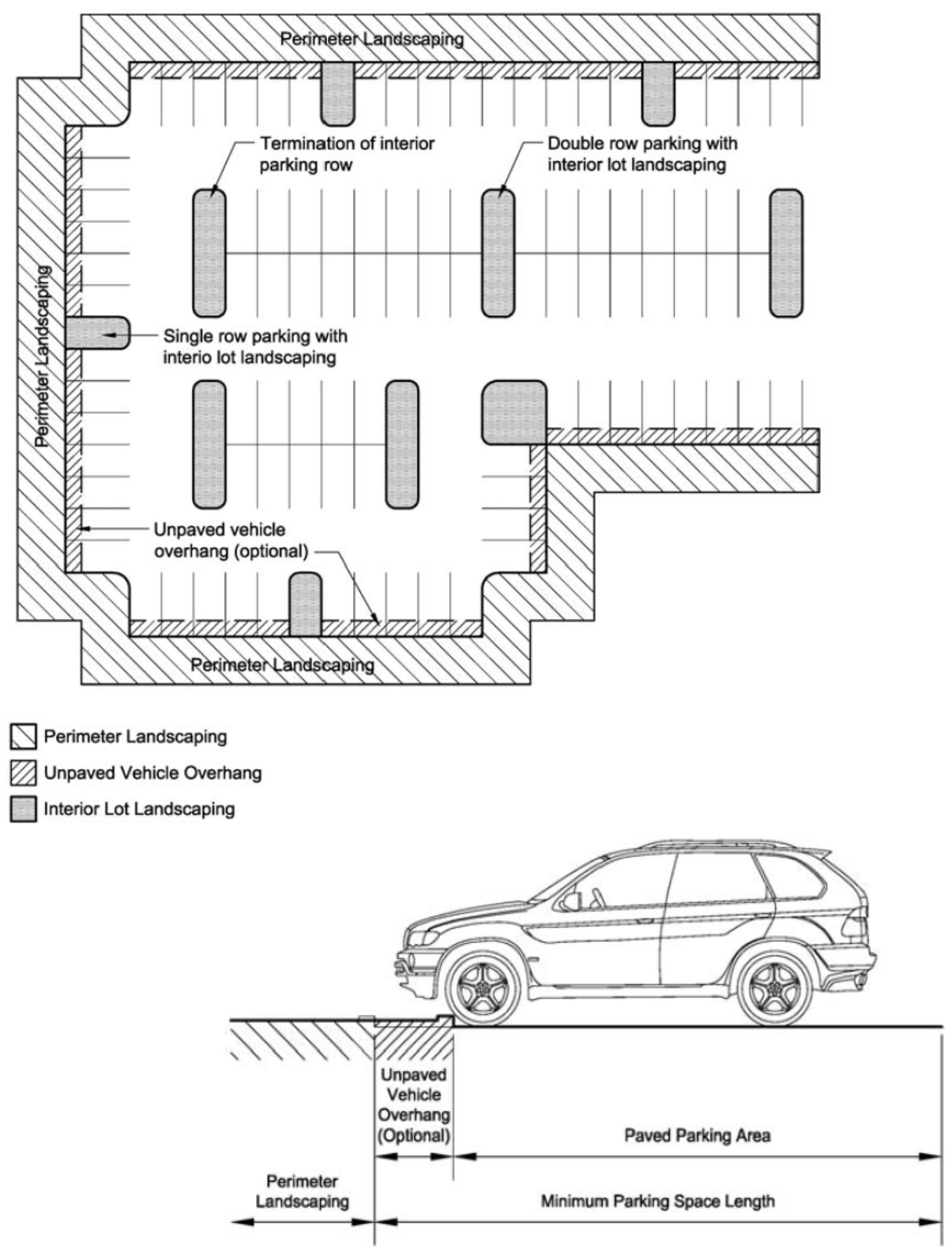 Perimeter Landscaping

Termination of interior parking row

Double row parking with interior lot landscaping

Perimeter Landscaping

Single row parking with interio lot landscaping

Unpaved vehicle overhang (optional)

Perimeter Landscaping

Perimeter Landscaping

Unpaved Vehicle Overhang

Interior Lot Landscaping

Unpaved Vehicle Overhang (Optional)

Paved Parking Area

Perimeter Landscaping

Minimum Parking Space Length