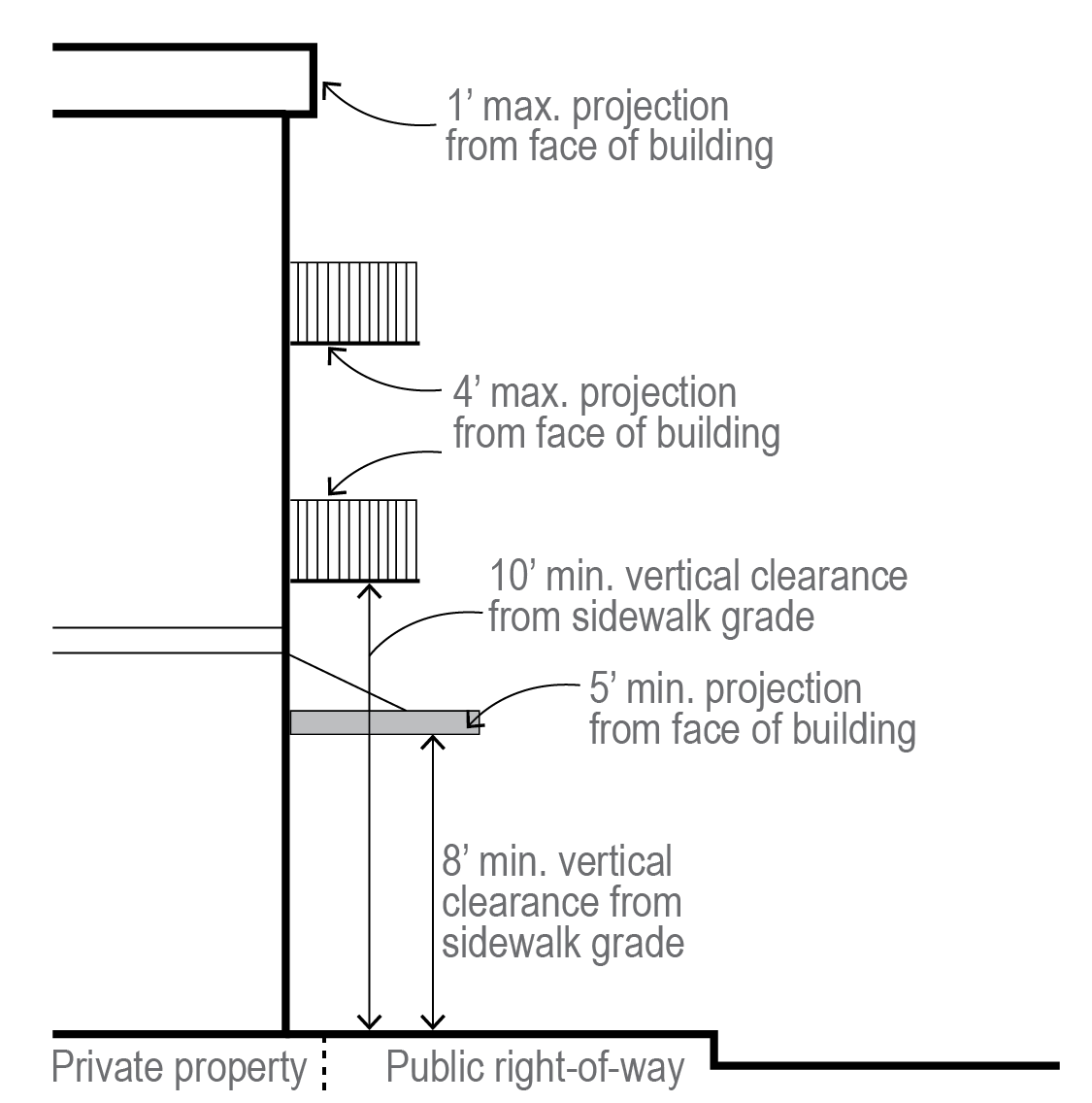 1’ max. projection from face of building

4’ max. projection from face of building

10’ min. vertical clearance from sidewalk grade

5’ min. projection from face of building

8’ min. vertical clearance from sidewalk grade

Private property

Public right-of-way