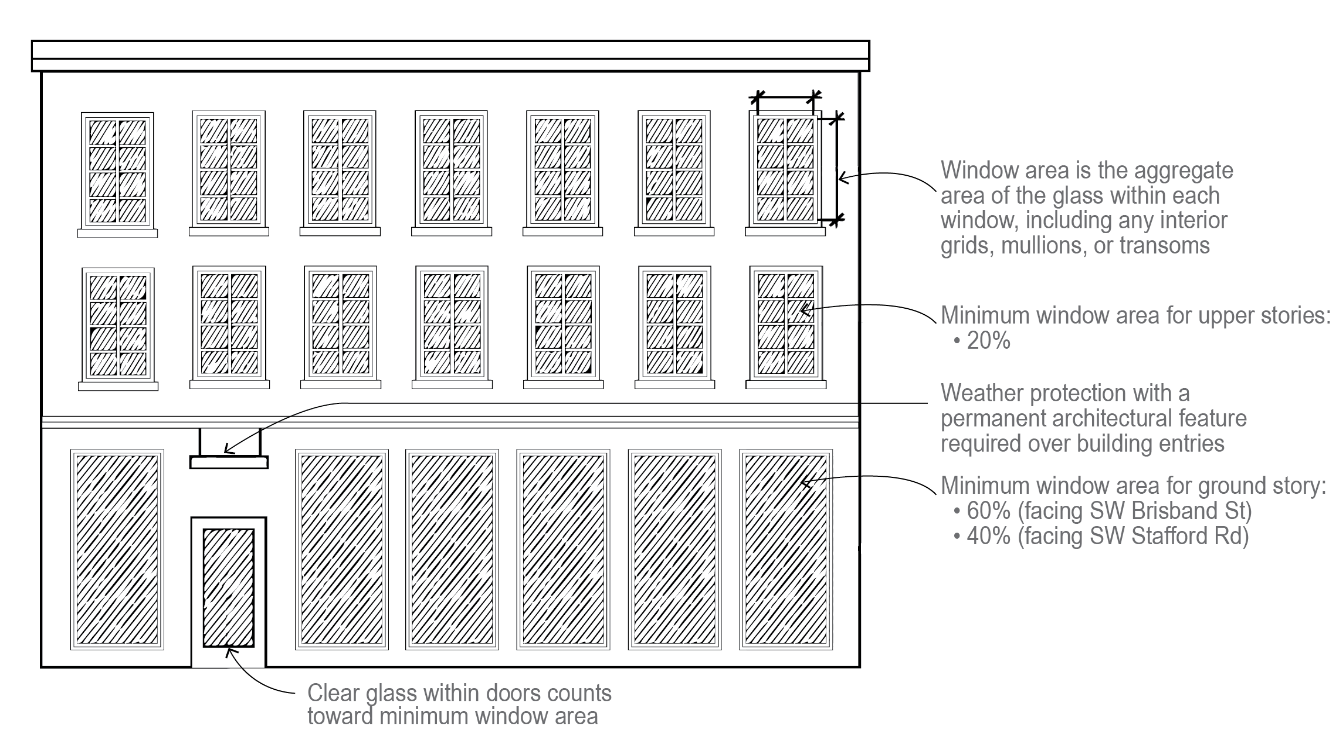 Window area is the aggregate area of the glass within each window, including any interior grids, mullions, or transoms

Minimum window area for upper stories:
• 20%

Weather protection with a permanent architectural feature required over building entries

Minimum window area for ground story:
• 60% (facing SW Brisband St)
• 40% (facing SW Stafford Rd)

Clear glass within doors counts toward minimum window area