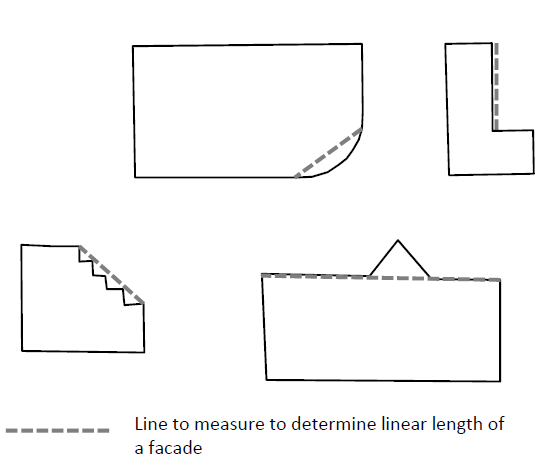 Line to measure to determine linear length of a facade