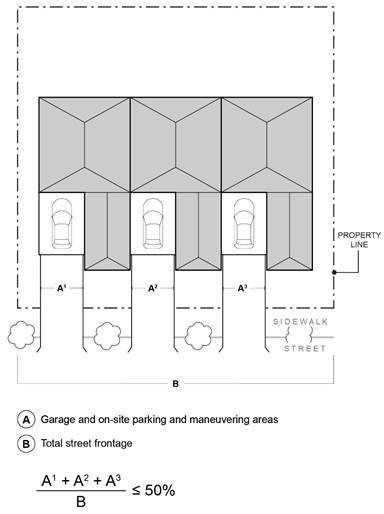 PROPERTY LINE

$A^1$

$A^2$

$A^3$

SIDEWALK

STREET

B

A Garage and on-site parking and maneuvering areas

B Total street frontage

$\frac{A^1 + A^2 + A^3}{B} \leq 50\%$