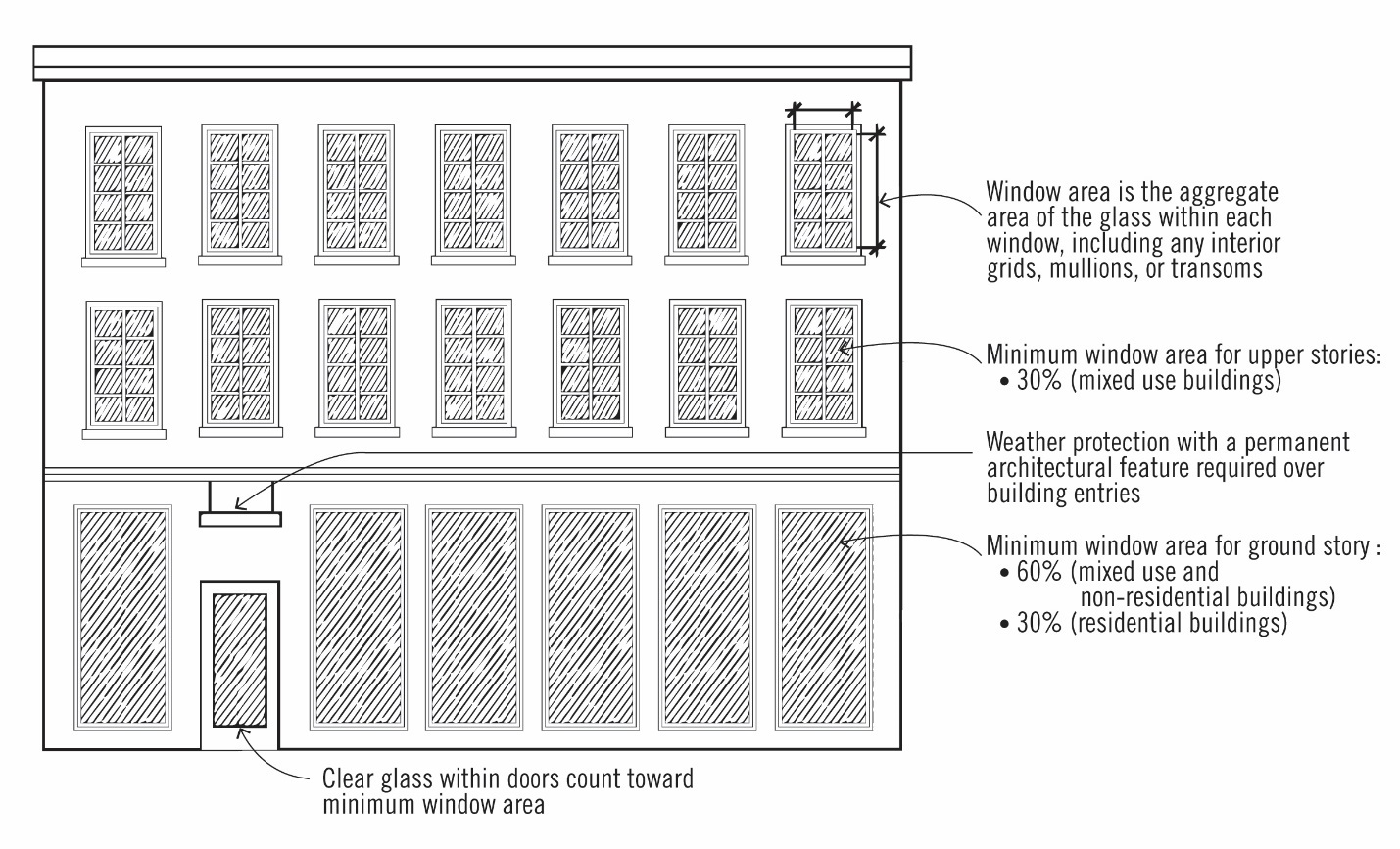 Window area is the aggregate area of the glass within each window, including any interior grids, mullions, or transoms

Minimum window area for upper stories:
• 30% (mixed use buildings)

Weather protection with a permanent architectural feature required over building entries

Minimum window area for ground story :
• 60% (mixed use and non-residential buildings)
• 30% (residential buildings)

Clear glass within doors count toward minimum window area