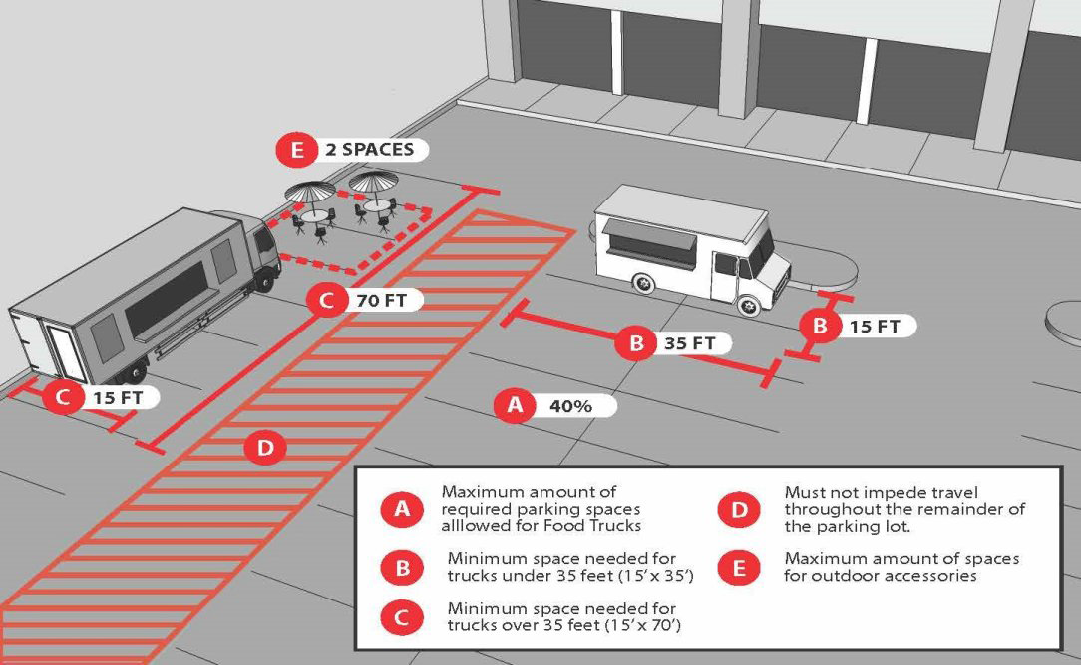 E 2 SPACES

C 70 FT

B 35 FT

B 15 FT

C 15 FT

A 40%

D

A Maximum amount of required parking spaces alllowed for Food Trucks

B Minimum space needed for trucks under 35 feet (15' x 35')

C Minimum space needed for trucks over 35 feet (15' x 70')

D Must not impede travel throughout the remainder of the parking lot.

E Maximum amount of spaces for outdoor accessories