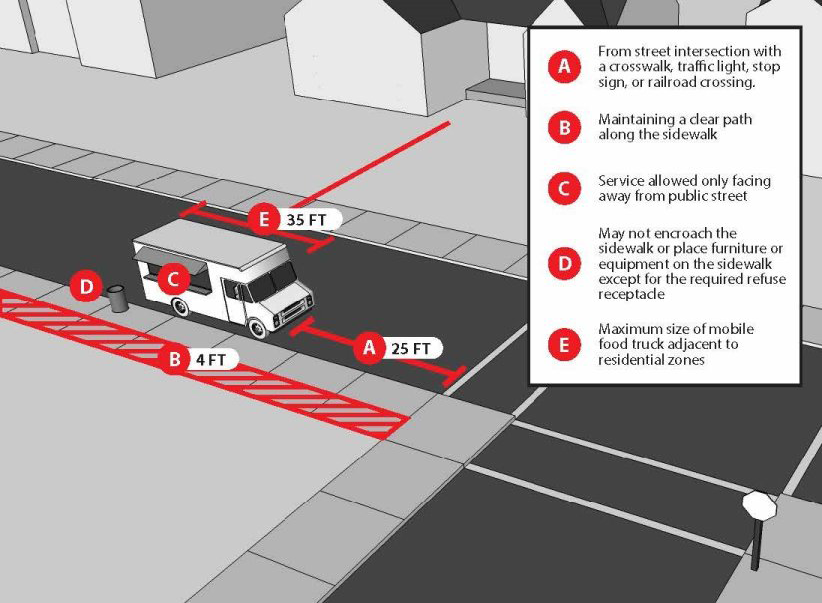 E 35 FT

D

C

A 25 FT

B 4 FT

A From street intersection with a crosswalk, traffic light, stop sign, or railroad crossing.

B Maintaining a clear path along the sidewalk

C Service allowed only facing away from public street

D May not encroach the sidewalk or place furniture or equipment on the sidewalk except for the required refuse receptacle

E Maximum size of mobile food truck adjacent to residential zones