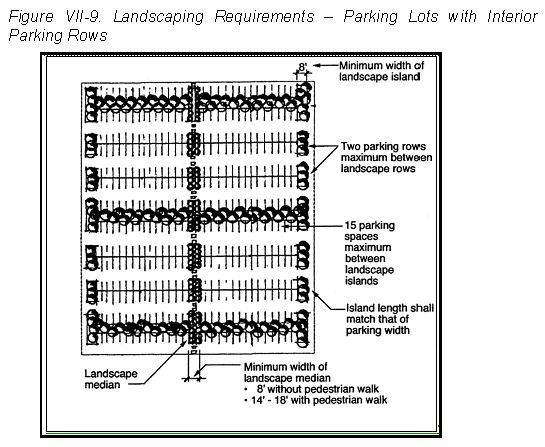 Figure VII-9. Landscaping Requirements – Parking Lots with Interior Parking Rows

8'

Minimum width of landscape island

Two parking rows maximum between landscape rows

15 parking spaces maximum between landscape islands

Island length shall match that of parking width

Landscape median

Minimum width of landscape median
• 8' without pedestrian walk
• 14' - 18' with pedestrian walk