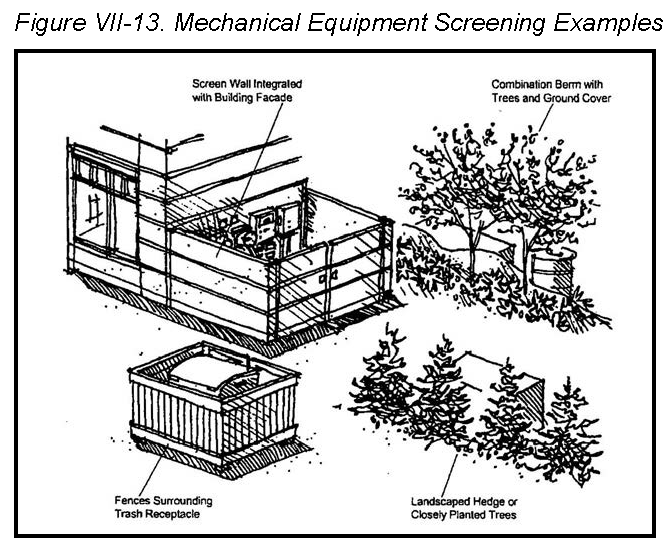 Figure VII-13. Mechanical Equipment Screening Examples

Screen Wall Integrated with Building Facade

Combination Berm with Trees and Ground Cover

Fences Surrounding Trash Receptacle

Landscaped Hedge or Closely Planted Trees