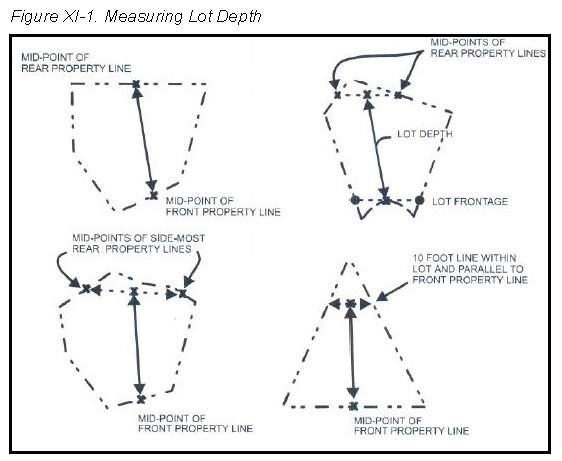 Figure XI-1. Measuring Lot Depth

MID-POINT OF REAR PROPERTY LINE

MID-POINT OF FRONT PROPERTY LINE

MID-POINTS OF REAR PROPERTY LINES

LOT DEPTH

LOT FRONTAGE

MID-POINTS OF SIDE-MOST REAR PROPERTY LINES

MID-POINT OF FRONT PROPERTY LINE

10 FOOT LINE WITHIN LOT AND PARALLEL TO FRONT PROPERTY LINE

MID-POINT OF FRONT PROPERTY LINE