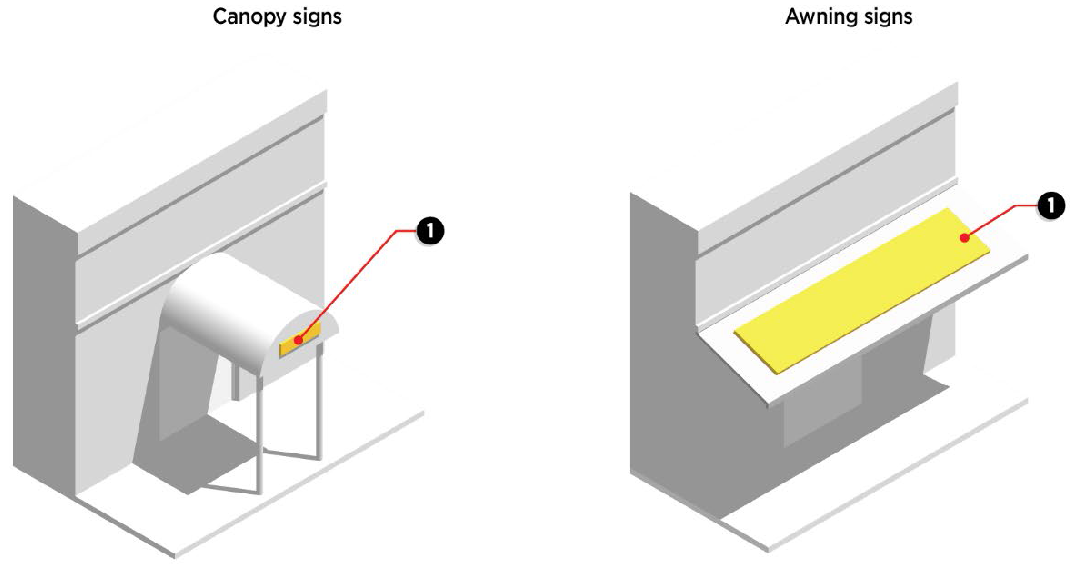 Canopy signs

1

Awning signs

1