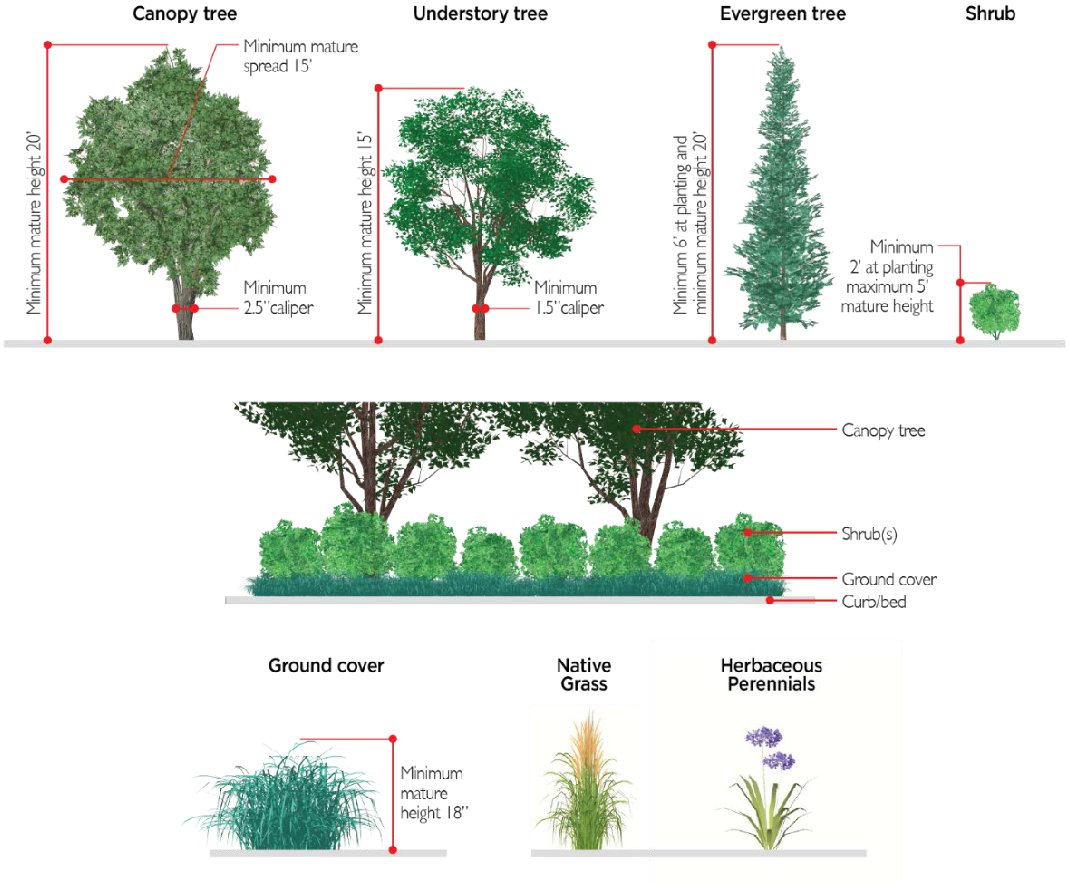 Canopy tree

Minimum mature spread 15'

Minimum mature height 20'

Minimum 2.5" caliper

Understory tree

Minimum mature height 15'

Minimum 1.5" caliper

Evergreen tree

Minimum 6' at planting and minimum mature height 20'

Shrub

Minimum 2' at planting maximum 5' mature height

Canopy tree

Shrub(s)

Ground cover

Curb/bed

Ground cover

Minimum mature height 18"

Native Grass

Herbaceous Perennials