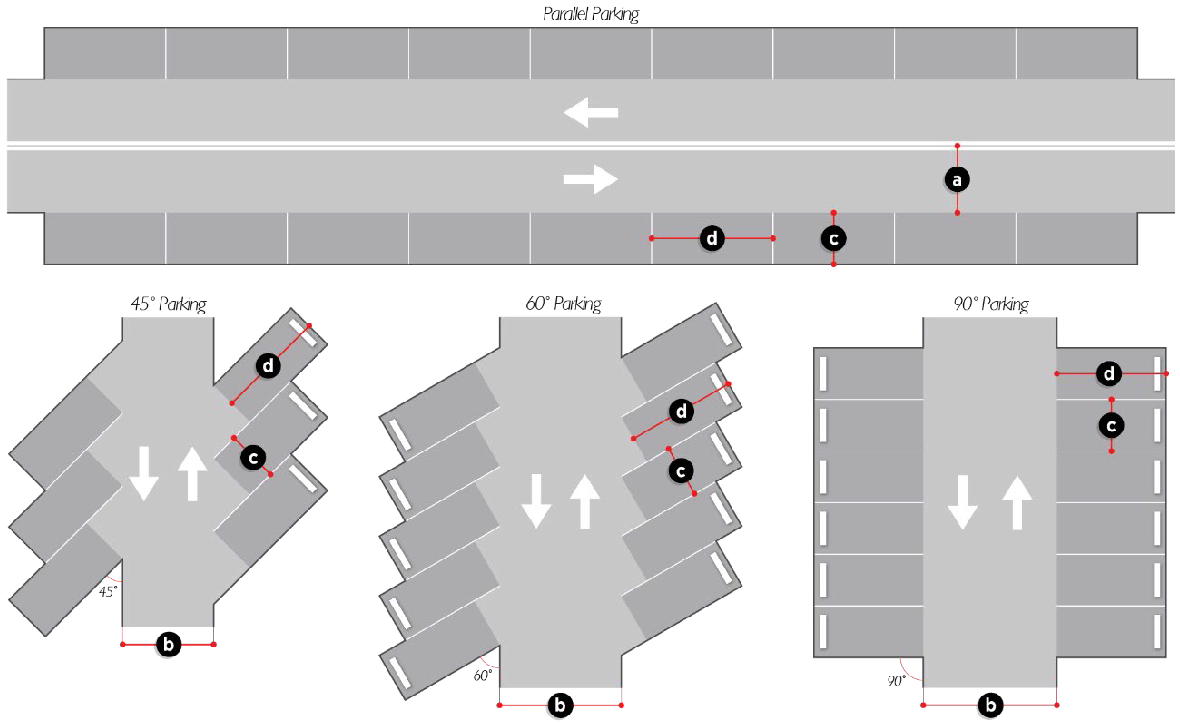 Parallel Parking

a

d

c

45° Parking

d

c

45°

b

60° Parking

d

c

60°

b

90° Parking

d

c

90°

b