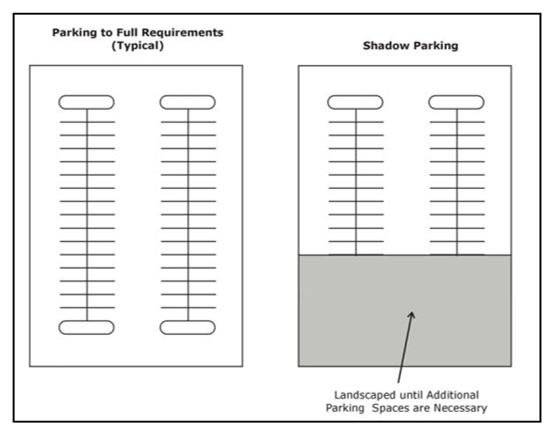 Parking to Full Requirements
(Typical)

Shadow Parking

Landscaped until Additional Parking Spaces are Necessary