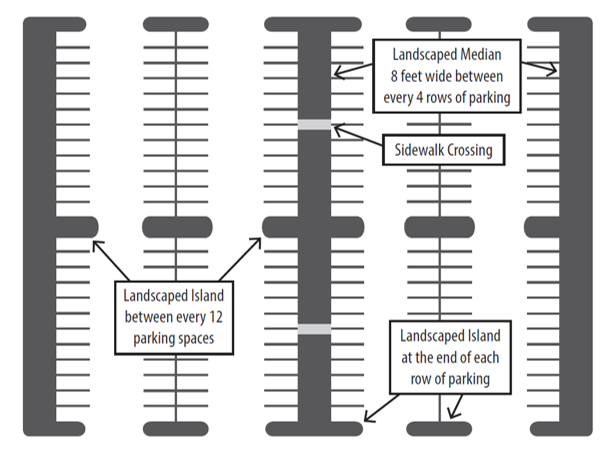 Landscaped Median
8 feet wide between
every 4 rows of parking

Sidewalk Crossing

Landscaped Island
between every 12
parking spaces

Landscaped Island
at the end of each
row of parking