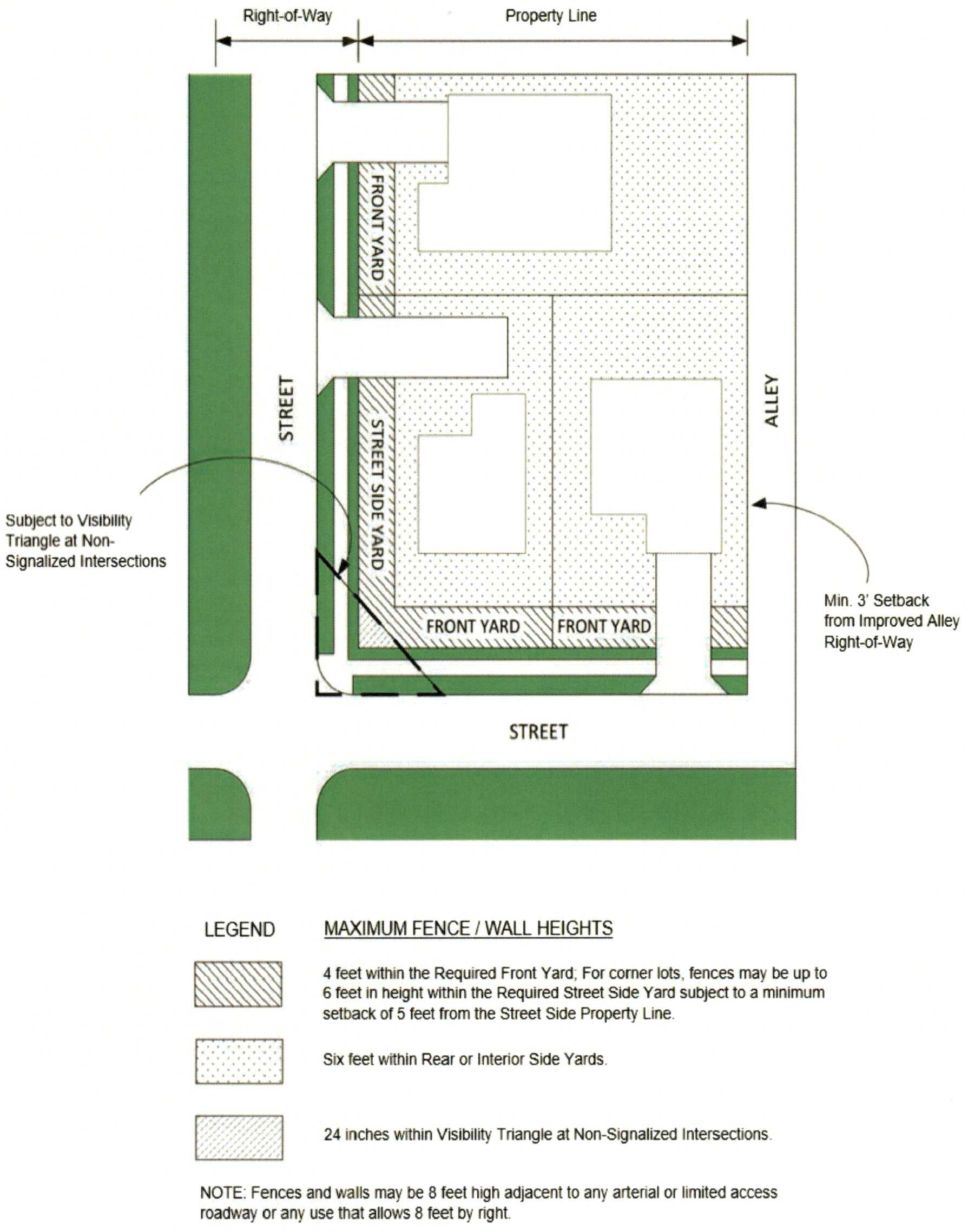 Right-of-Way

Property Line

FRONT YARD

STREET

STREET SIDE YARD

ALLEY

Subject to Visibility Triangle at Non-Signalized Intersections

Min. 3' Setback from Improved Alley Right-of-Way

FRONT YARD

FRONT YARD

STREET

LEGEND

MAXIMUM FENCE / WALL HEIGHTS

4 feet within the Required Front Yard; For corner lots, fences may be up to 6 feet in height within the Required Street Side Yard subject to a minimum setback of 5 feet from the Street Side Property Line.

Six feet within Rear or Interior Side Yards.

24 inches within Visibility Triangle at Non-Signalized Intersections.

NOTE: Fences and walls may be 8 feet high adjacent to any arterial or limited access roadway or any use that allows 8 feet by right.