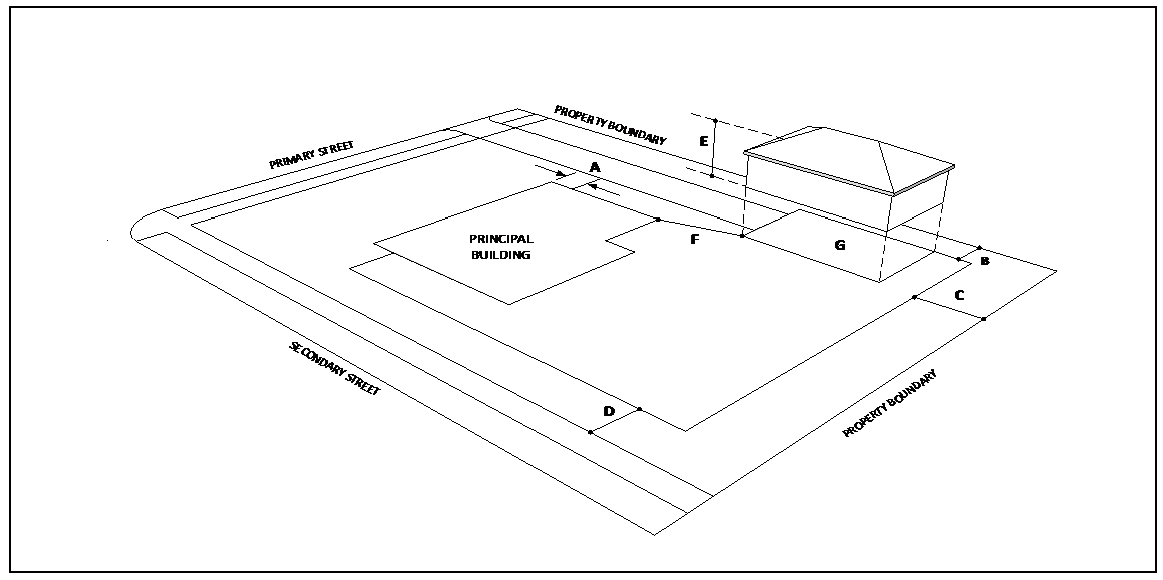 PRIMARY STREET

PROPERTY BOUNDARY

E

A

PRINCIPAL BUILDING

F

G

B

C

SECONDARY STREET

D

PROPERTY BOUNDARY