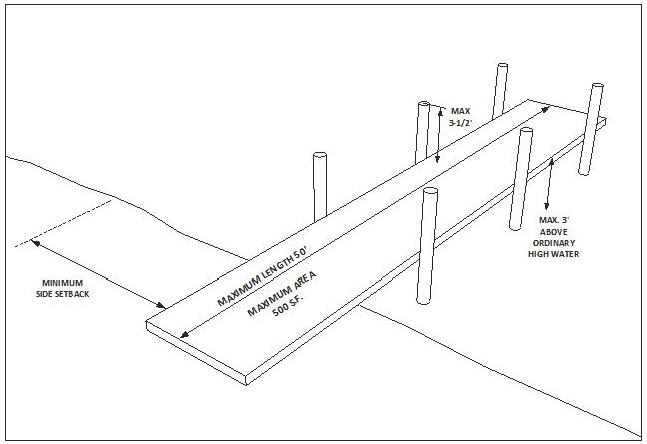 MAX
3-1/2'

MAX. 3'
ABOVE
ORDINARY
HIGH WATER

MINIMUM
SIDE SETBACK

MAXIMUM LENGTH 50'

MAXIMUM AREA
500 S.F.