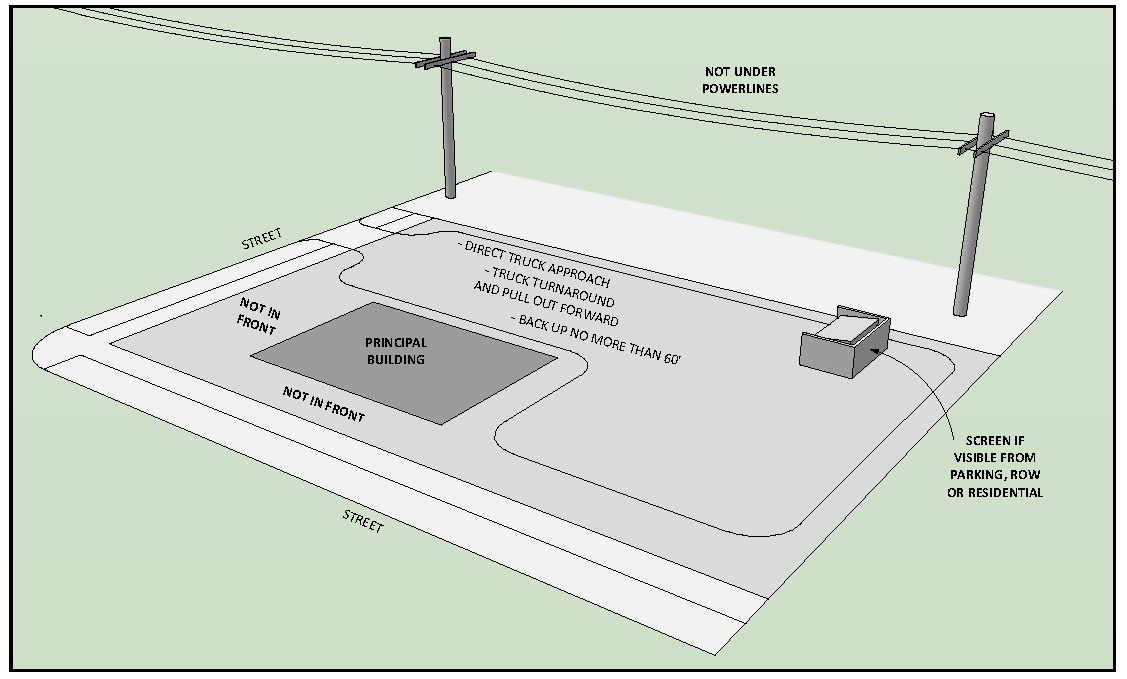 NOT UNDER POWERLINES

STREET

- DIRECT TRUCK APPROACH
- TRUCK TURNAROUND AND PULL OUT FORWARD
- BACK UP NO MORE THAN 60'

NOT IN FRONT

PRINCIPAL BUILDING

NOT IN FRONT

SCREEN IF VISIBLE FROM PARKING, ROW OR RESIDENTIAL

STREET