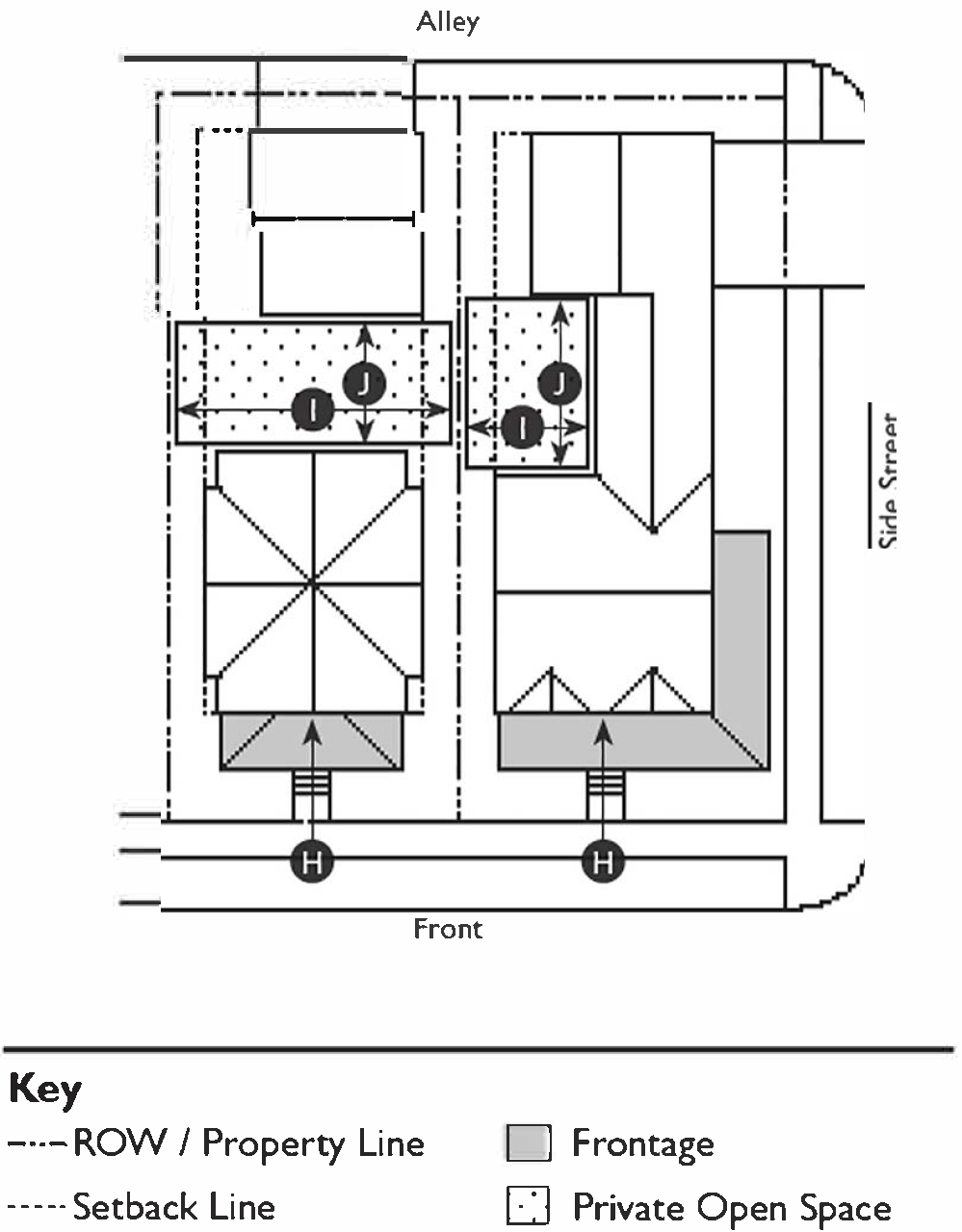 Alley

J
I
J
I

Side Street

H
H

Front

Key
ROW / Property Line
Setback Line
Frontage
Private Open Space