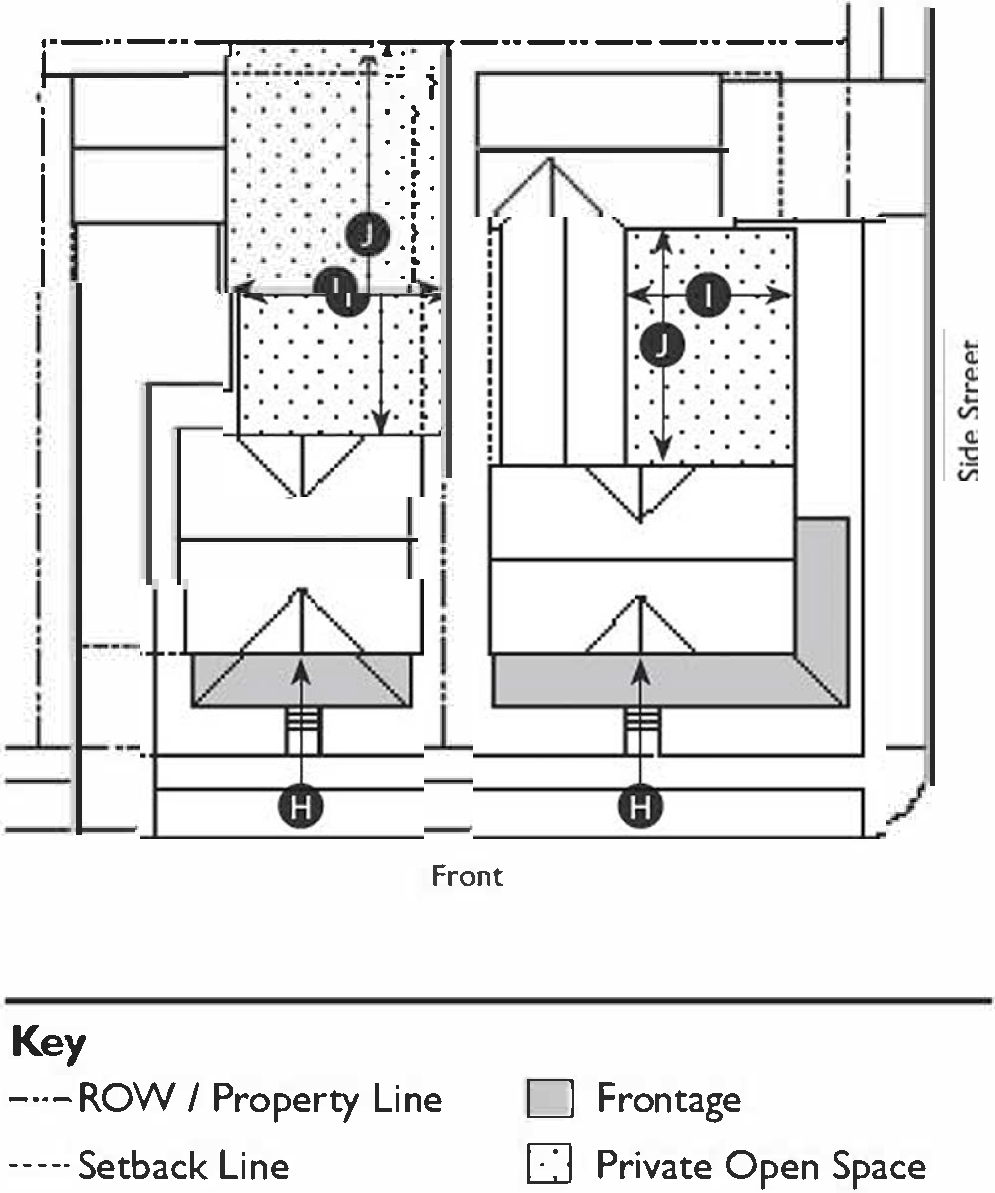 J
I
I
J
Side Street
H
H
Front

Key
ROW / Property Line
Setback Line
Frontage
Private Open Space