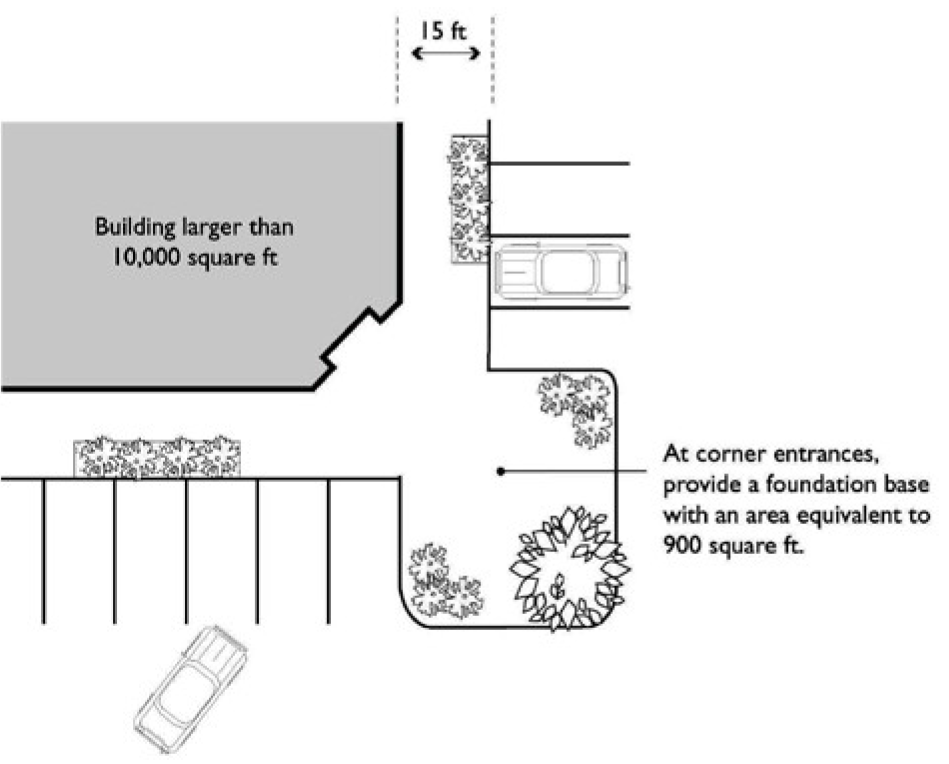 15 ft

Building larger than 10,000 square ft

At corner entrances, provide a foundation base with an area equivalent to 900 square ft.