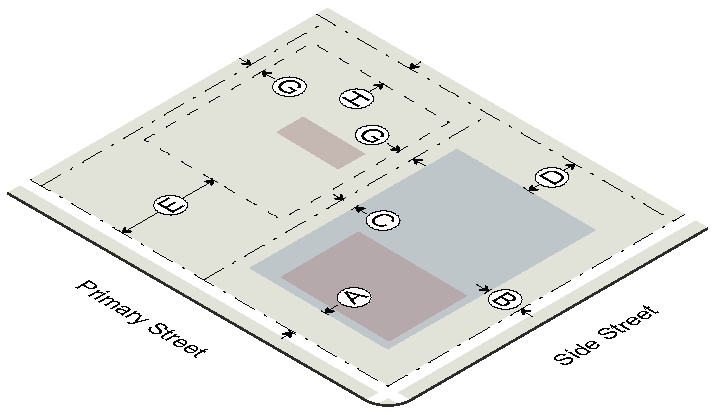 G
H
G
D
E
C
A
B
Primary Street
Side Street