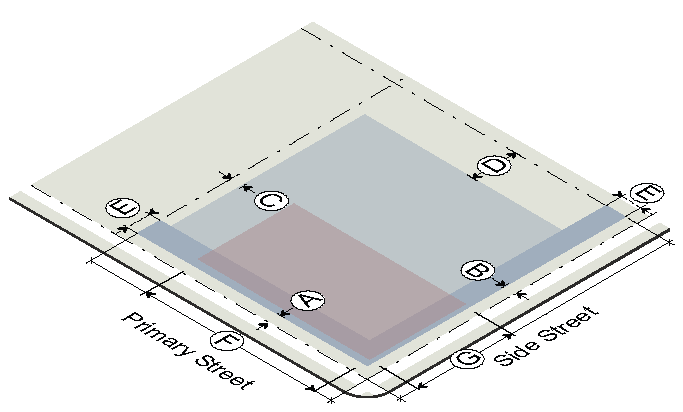 D
E
C
E
B
A
F
Primary Street
G
Side Street