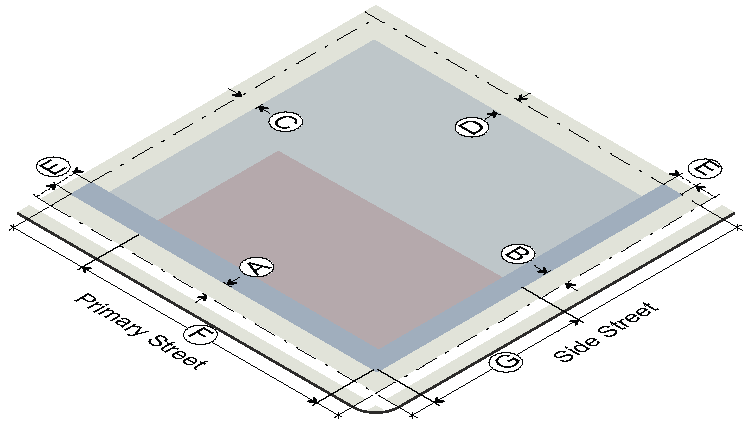 C
D
E
E
A
B
Primary Street
F
G
Side Street