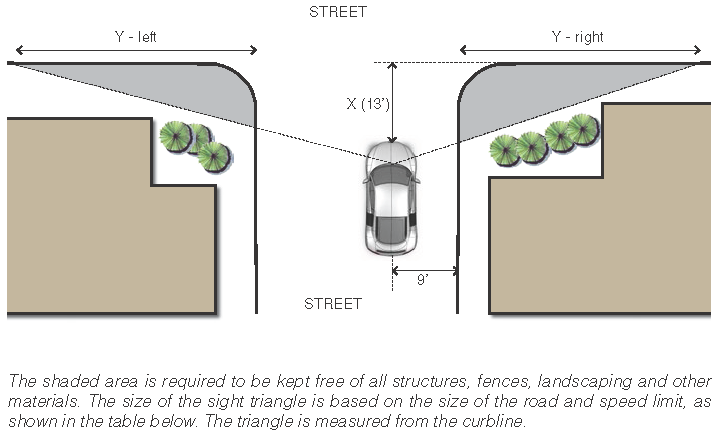 STREET

Y - left

Y - right

X (13')

9'

STREET

The shaded area is required to be kept free of all structures, fences, landscaping and other materials. The size of the sight triangle is based on the size of the road and speed limit, as shown in the table below. The triangle is measured from the curbline.