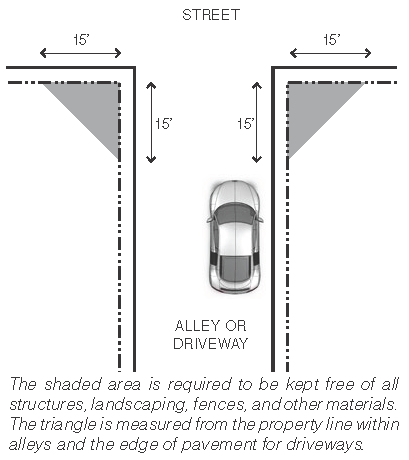 STREET

15'

15'

15'

15'

ALLEY OR DRIVEWAY

The shaded area is required to be kept free of all structures, landscaping, fences, and other materials. The triangle is measured from the property line within alleys and the edge of pavement for driveways.