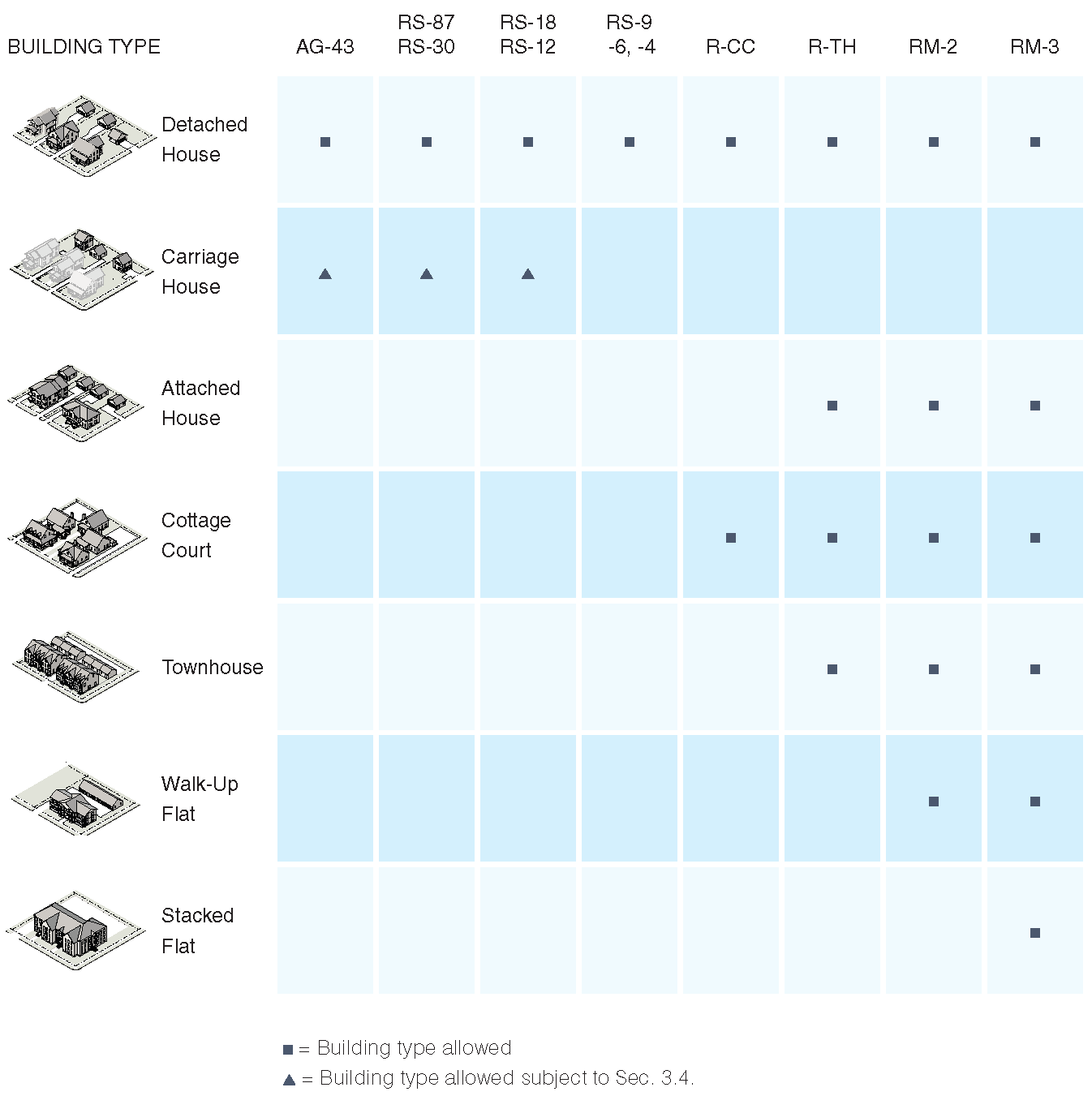 | BUILDING TYPE | AG-43 | RS-87 RS-30 | RS-18 RS-12 | RS-9 -6, -4 | R-CC | R-TH | RM-2 | RM-3 |
|---|---|---|---|---|---|---|---|---|
| Detached House | ■ | ■ | ■ | ■ | ■ | ■ | ■ | ■ |
| Carriage House | ▲ | ▲ | ▲ | | | | | |
| Attached House | | | | | | ■ | ■ | ■ |
| Cottage Court | | | | | ■ | ■ | ■ | ■ |
| Townhouse | | | | | | ■ | ■ | ■ |
| Walk-Up Flat | | | | | | | ■ | ■ |
| Stacked Flat | | | | | | | | ■ |

■ = Building type allowed
▲ = Building type allowed subject to Sec. 3.4.