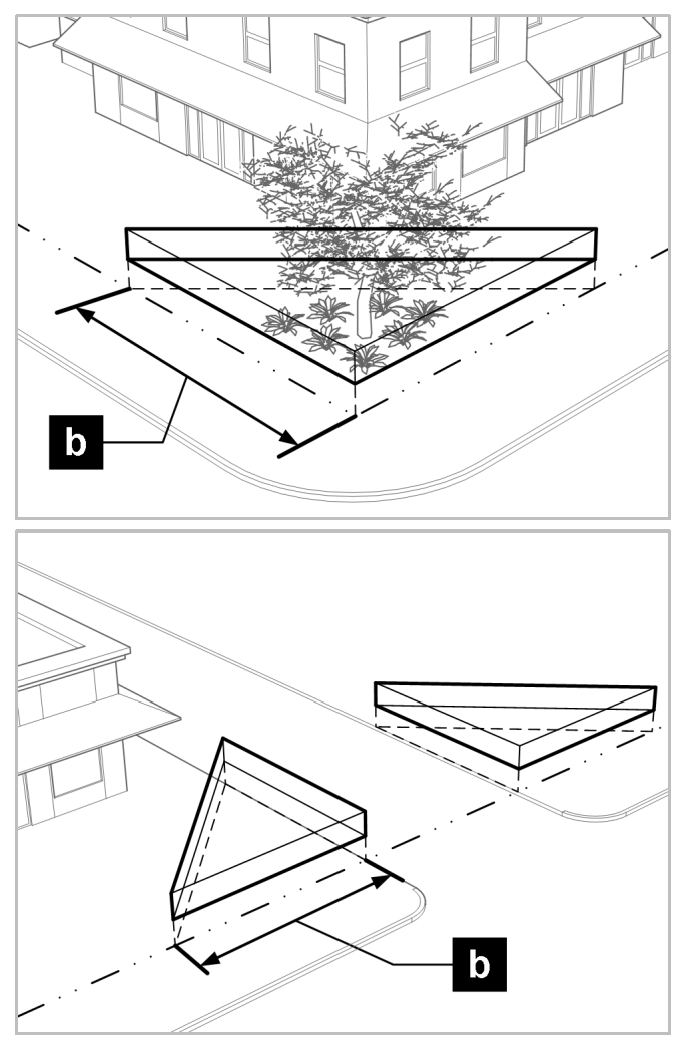 b

b