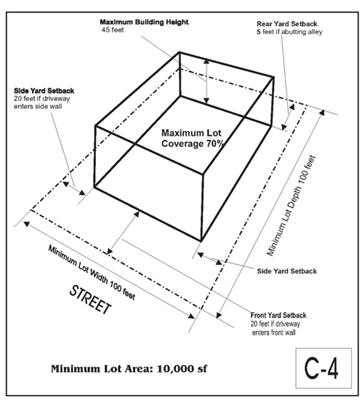 Maximum Building Height
45 feet

Rear Yard Setback
5 feet if abutting alley

Side Yard Setback
20 feet if driveway enters side wall

Maximum Lot Coverage 70%

Minimum Lot Depth 100 feet

Side Yard Setback

Minimum Lot Width 100 feet

STREET

Front Yard Setback
20 feet if driveway enters front wall

Minimum Lot Area: 10,000 sf

C-4