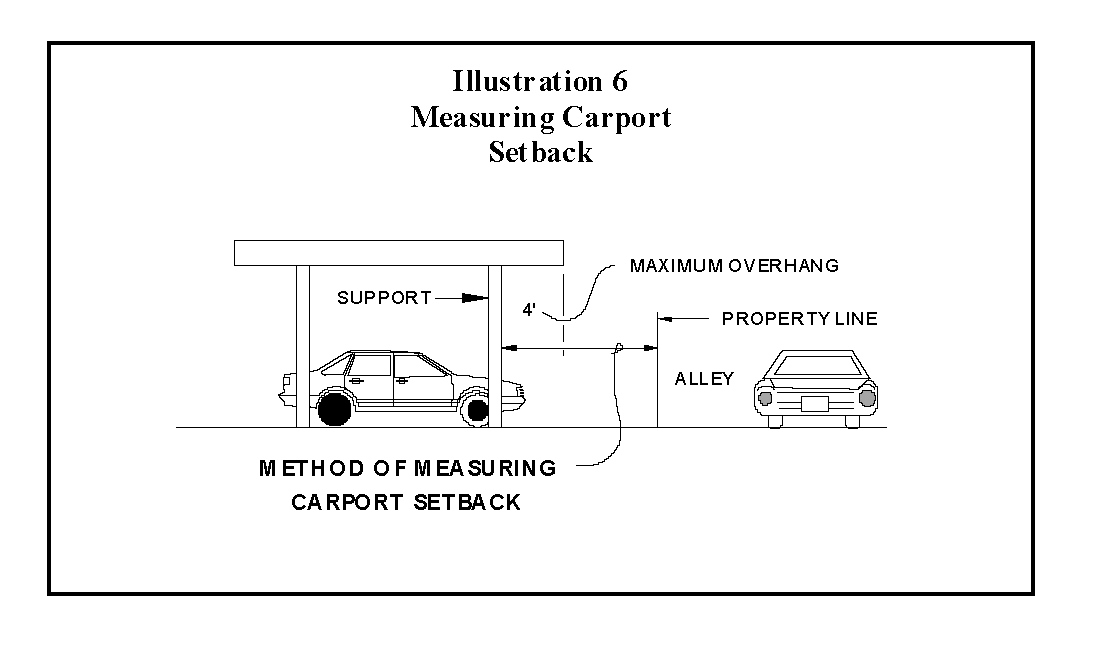 Illustration 6
Measuring Carport
Setback

MAXIMUM OVERHANG

SUPPORT

4'

PROPERTY LINE

ALLEY

METHOD OF MEASURING
CARPORT SETBACK